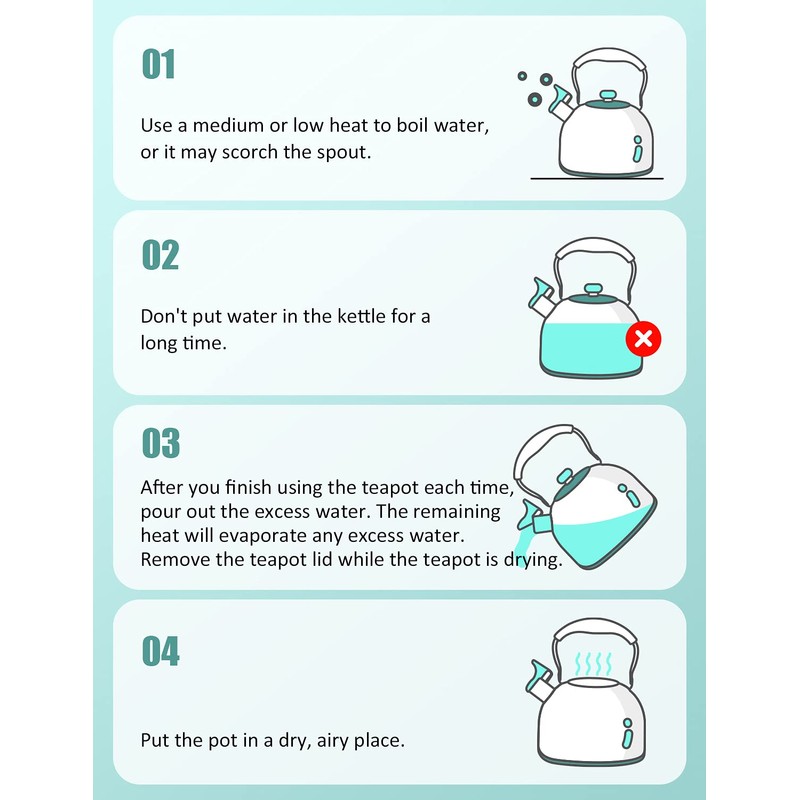 01

Use a medium or low heat to boil water, or it may scorch the spout.

02

Don't put water in the kettle for a long time.

03

After you finish using the teapot each time, pour out the excess water. The remaining heat will evaporate any excess water. Remove the teapot lid while the teapot is drying.

04

Put the pot in a dry, airy place.