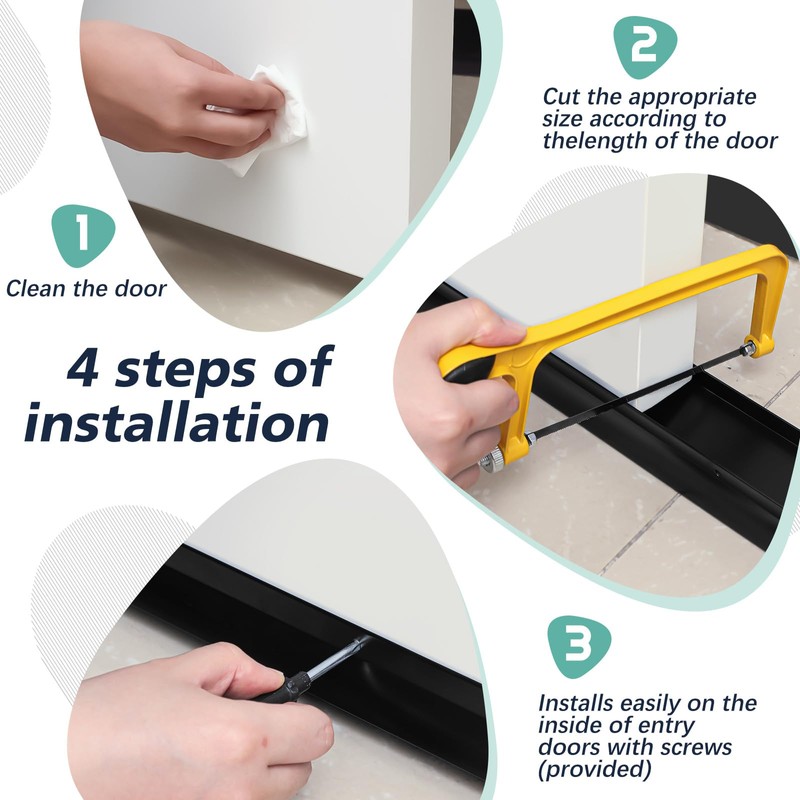 2

Cut the appropriate size according to thelength of the door

1

Clean the door

4 steps of installation

3

Installs easily on the inside of entry doors with screws (provided)