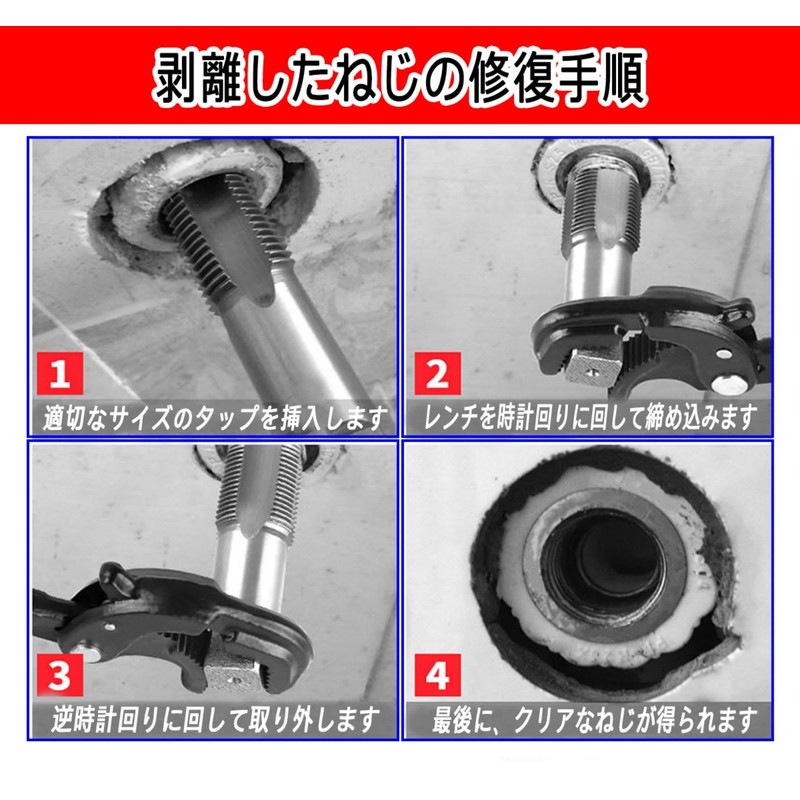 剥離したねじの修復手順

1
適切なサイズのタップを挿入します

2
レンチを時計回りに回して締め込みます

3
逆時計回りに回して取り外します

4
最後に、クリアなねじが得られます