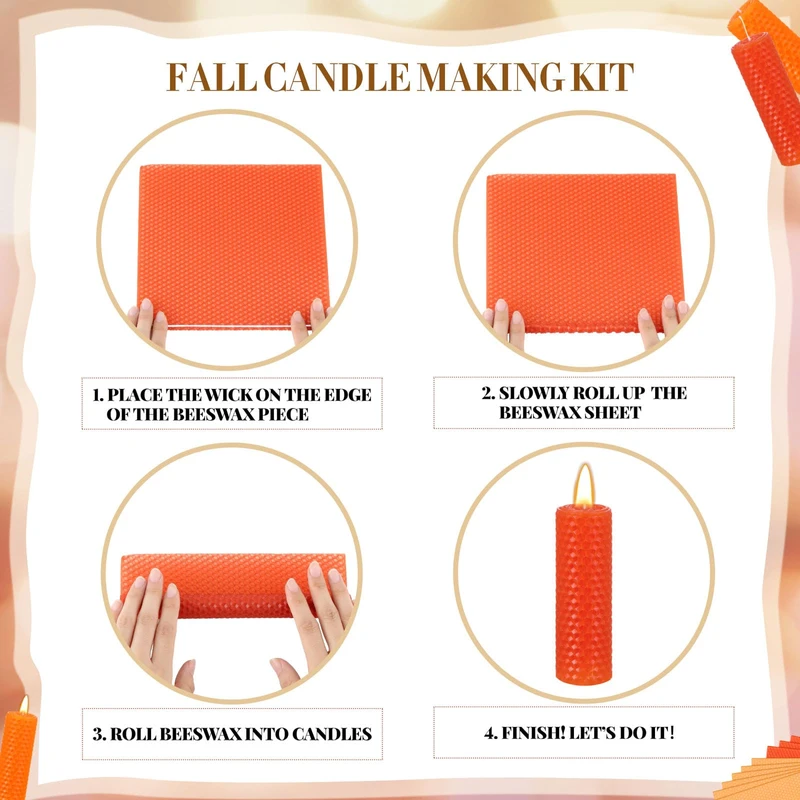 FALL CANDLE MAKING KIT

1. PLACE THE WICK ON THE EDGE OF THE BEESWAX PIECE

2. SLOWLY ROLL UP THE BEESWAX SHEET

3. ROLL BEESWAX INTO CANDLES

4. FINISH! LET'S DO IT!