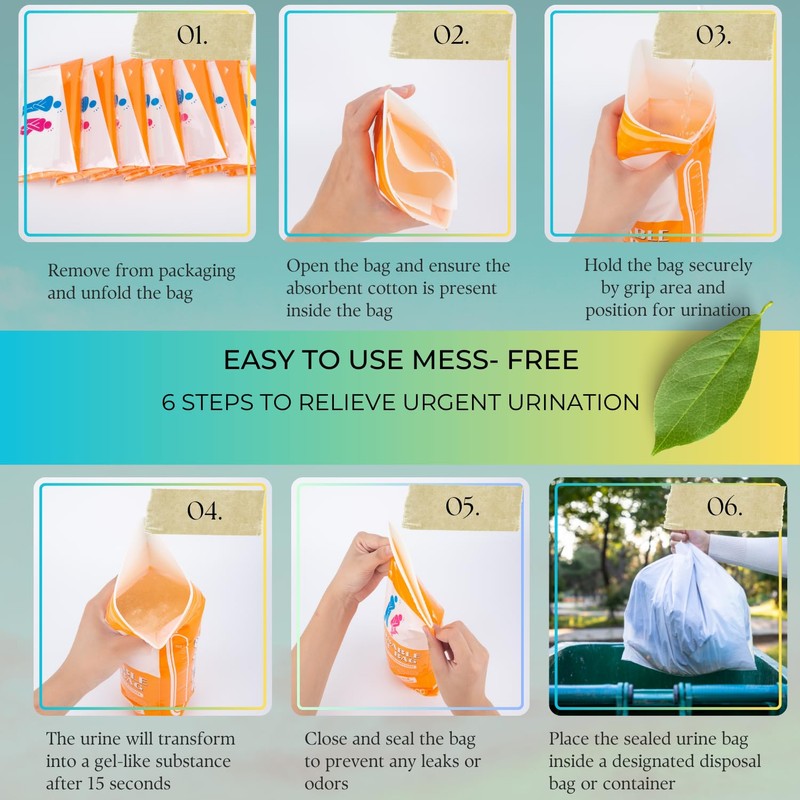 01.

Remove from packaging and unfold the bag

02.

Open the bag and ensure the absorbent cotton is present inside the bag

03.

Hold the bag securely by grip area and position for urination

EASY TO USE MESS- FREE

6 STEPS TO RELIEVE URGENT URINATION

04.

The urine will transform into a gel-like substance after 15 seconds

05.

Close and seal the bag to prevent any leaks or odors

06.

Place the sealed urine bag inside a designated disposal bag or container