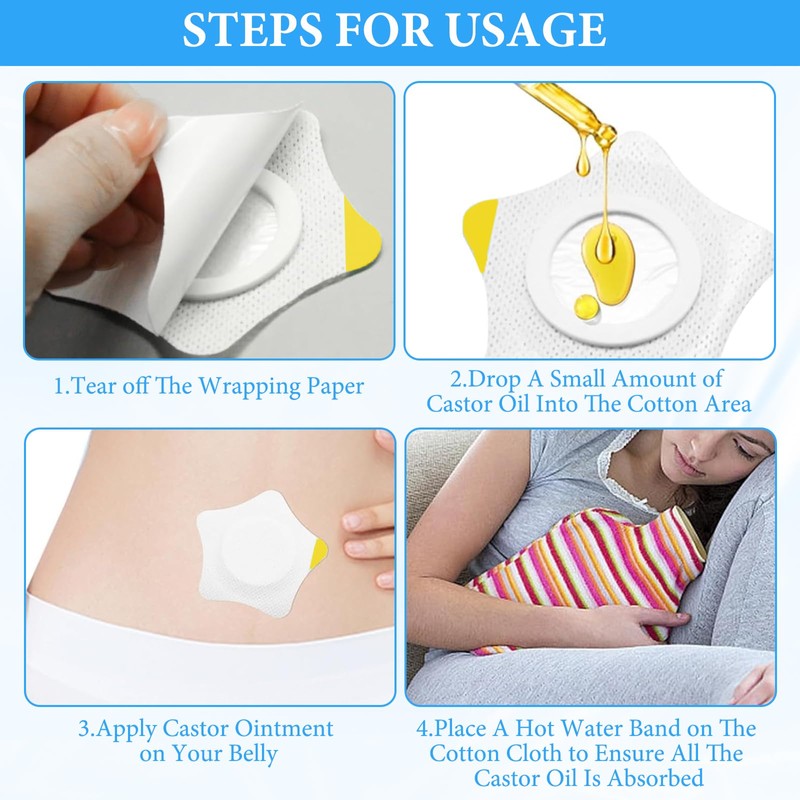 STEPS FOR USAGE

1.Tear off The Wrapping Paper

2.Drop A Small Amount of Castor Oil Into The Cotton Area

3.Apply Castor Ointment on Your Belly

4.Place A Hot Water Band on The Cotton Cloth to Ensure All The Castor Oil Is Absorbed