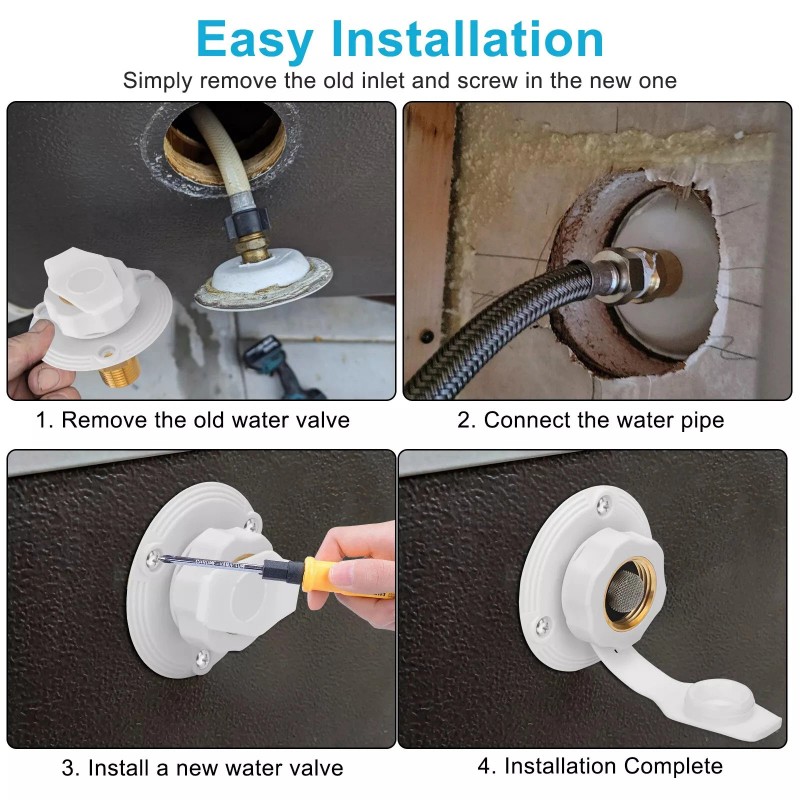 Easy Installation

Simply remove the old inlet and screw in the new one

1. Remove the old water valve

2. Connect the water pipe

3. Install a new water valve

4. Installation Complete