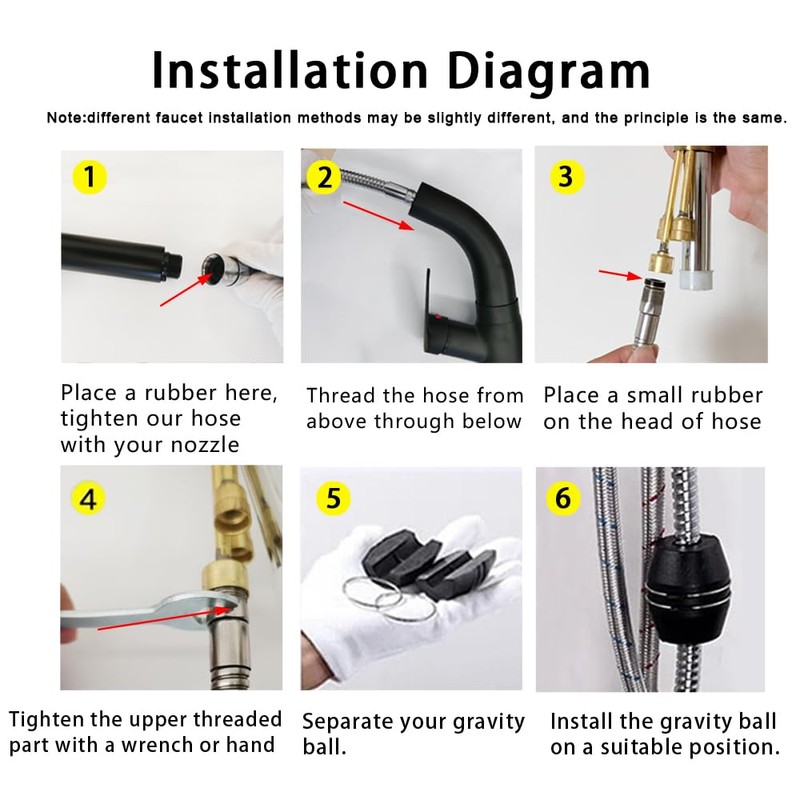 Installation Diagram

Note:different faucet installation methods may be slightly different, and the principle is the same.

1

Place a rubber here, tighten our hose with your nozzle

2

Thread the hose from above through below

3

Place a small rubber on the head of hose

4

Tighten the upper threaded part with a wrench or hand

5

Separate your gravity ball.

6

Install the gravity ball on a suitable position.