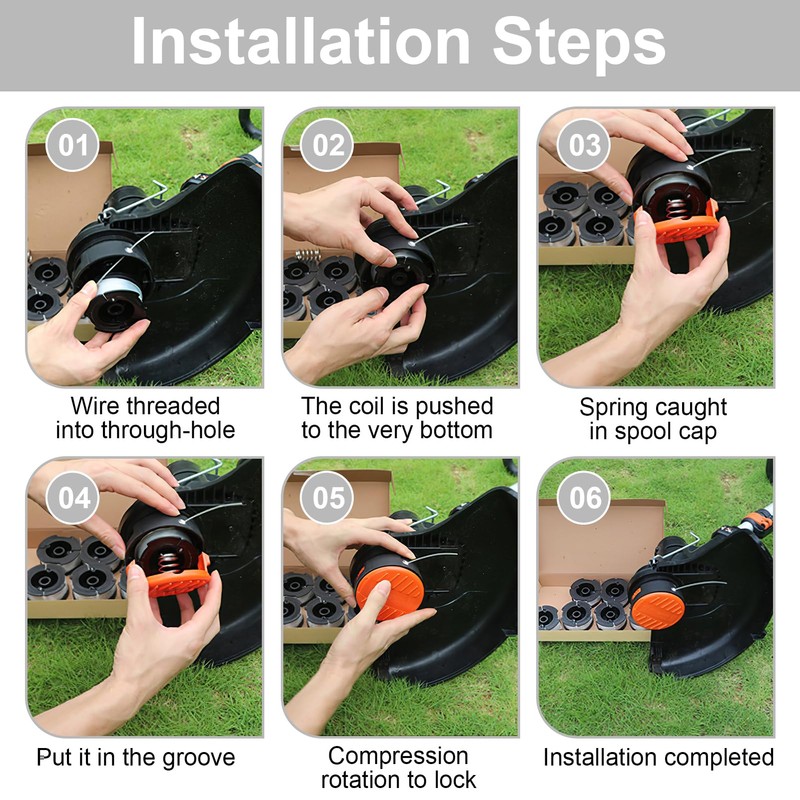 Installation Steps

01

Wire threaded into through-hole

02

The coil is pushed to the very bottom

03

Spring caught in spool cap

04

Put it in the groove

05

Compression rotation to lock

06

Installation completed