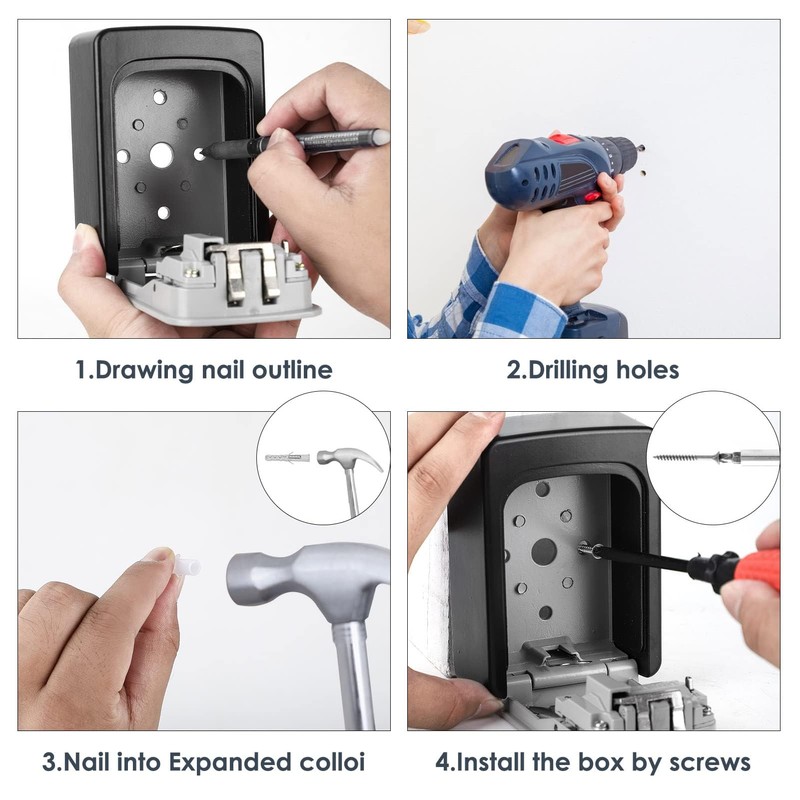 1.Drawing nail outline

2.Drilling holes

3.Nail into Expanded colloi

4.Install the box by screws