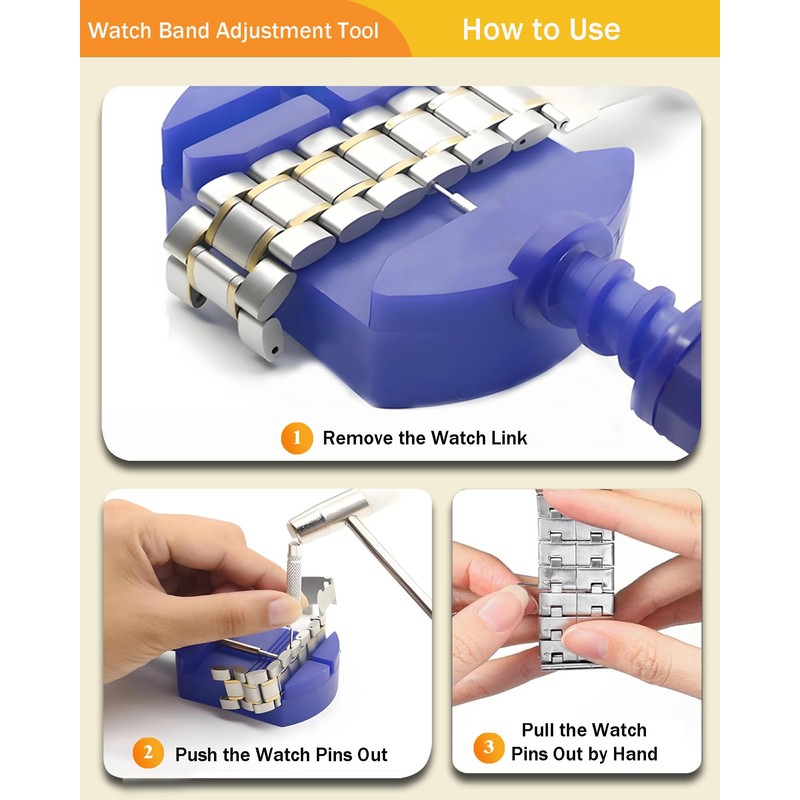 Watch Band Adjustment Tool

How to Use

1 Remove the Watch Link

2 Push the Watch Pins Out

3 Pull the Watch Pins Out by Hand