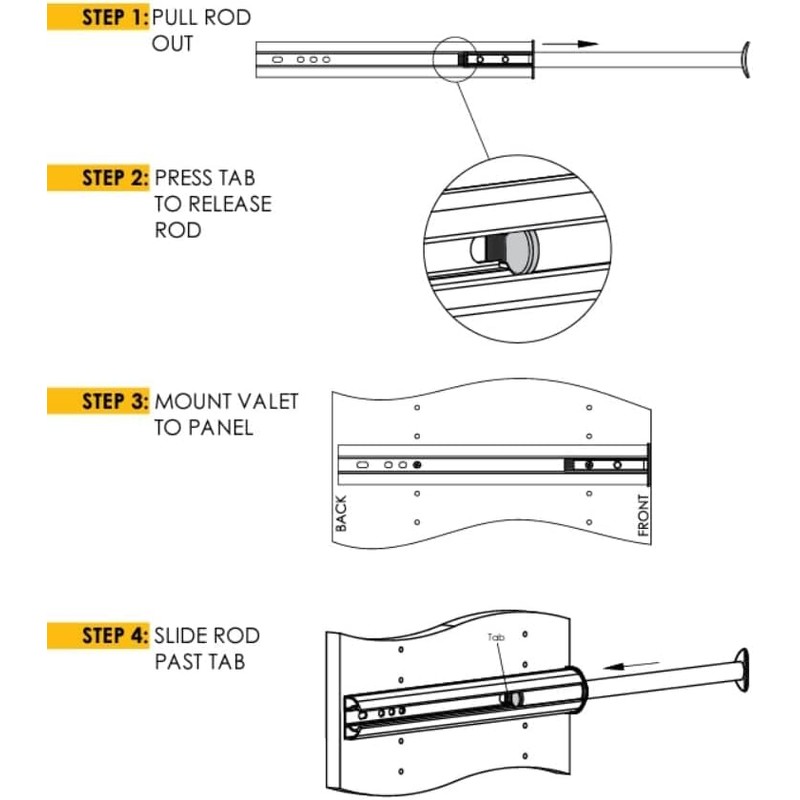 STEP 1: PULL ROD OUT

STEP 2: PRESS TAB TO RELEASE ROD

STEP 3: MOUNT VALET TO PANEL

BACK

FRONT

STEP 4: SLIDE ROD PAST TAB

Tab