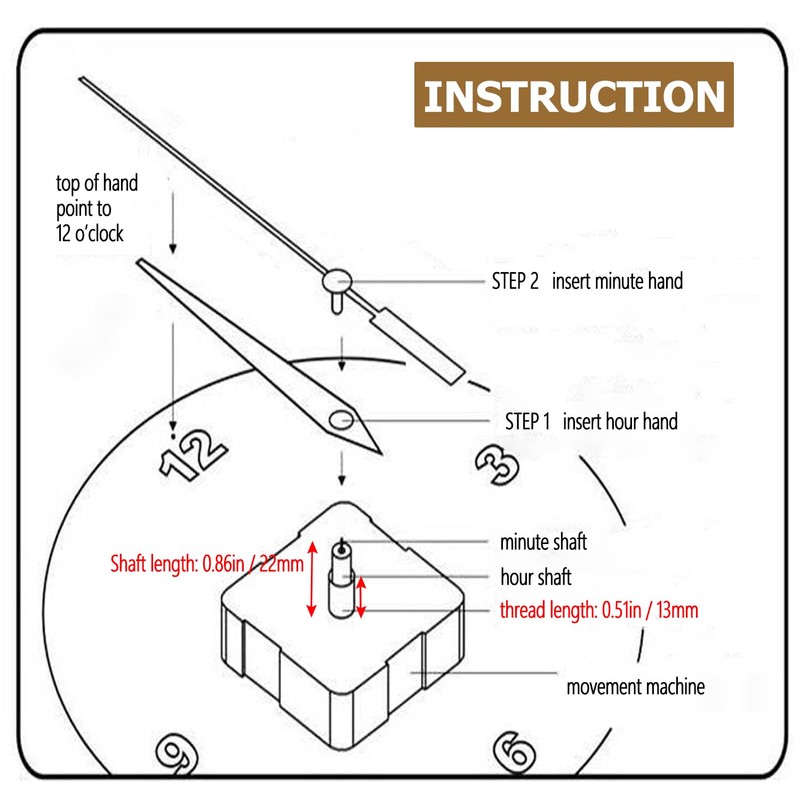 INSTRUCTION

top of hand point to 12 o'clock

STEP 2 insert minute hand

STEP 1 insert hour hand

12

3

minute shaft

Shaft length: 0.86in / 22mm

hour shaft

thread length: 0.51in / 13mm

movement machine

9

6