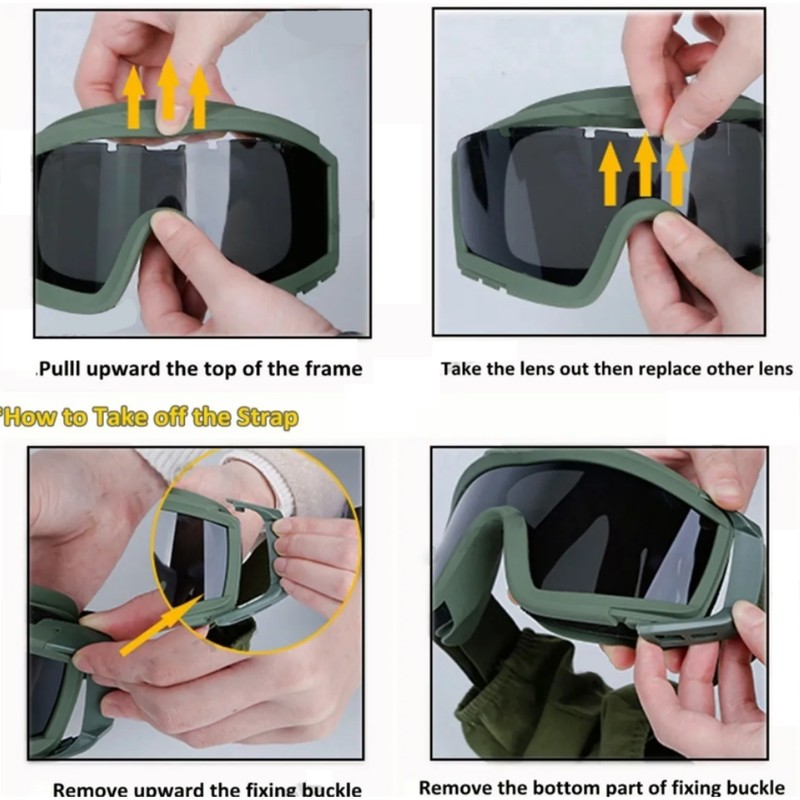 .Pulll upward the top of the frame

Take the lens out then replace other lens

How to Take off the Strap

Remove upward the fixing buckle

Remove the bottom part of fixing buckle