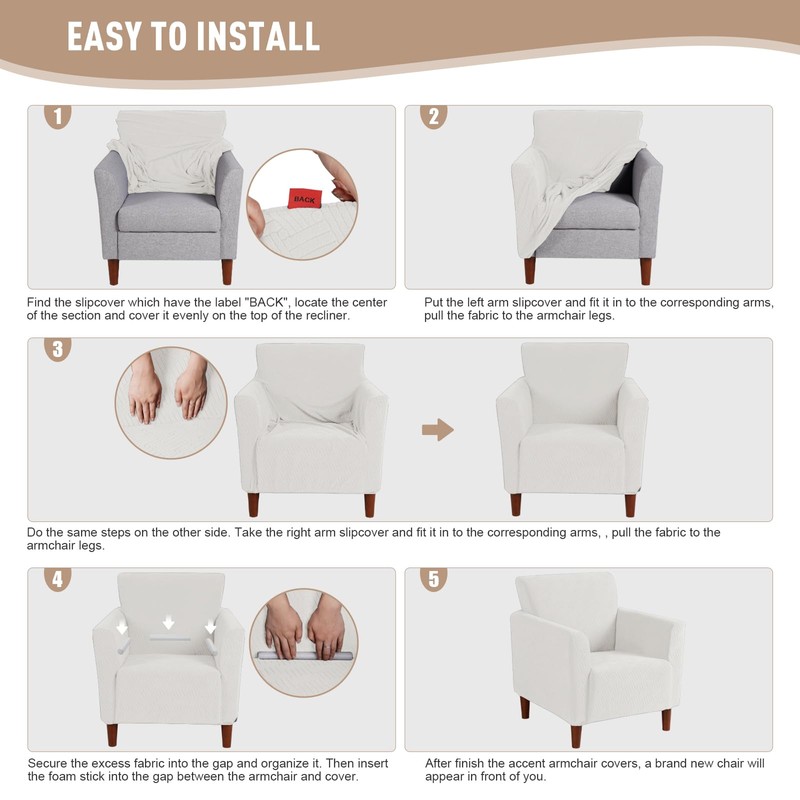 EASY TO INSTALL

1

BACK

Find the slipcover which have the label "BACK", locate the center of the section and cover it evenly on the top of the recliner.

2

Put the left arm slipcover and fit it in to the corresponding arms, pull the fabric to the armchair legs.

3

Do the same steps on the other side. Take the right arm slipcover and fit it in to the corresponding arms, , pull the fabric to the armchair legs.

4

Secure the excess fabric into the gap and organize it. Then insert the foam stick into the gap between the armchair and cover.

5

After finish the accent armchair covers, a brand new chair will appear in front of you.