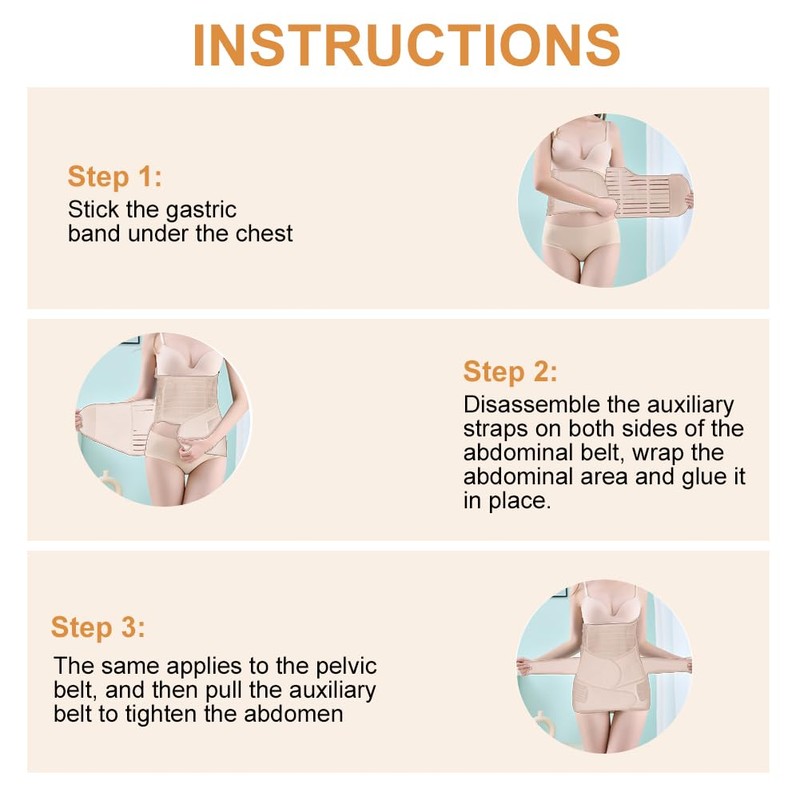 INSTRUCTIONS

Step 1:
Stick the gastric band under the chest

Step 2:
Disassemble the auxiliary straps on both sides of the abdominal belt, wrap the abdominal area and glue it in place.

Step 3:
The same applies to the pelvic belt, and then pull the auxiliary belt to tighten the abdomen