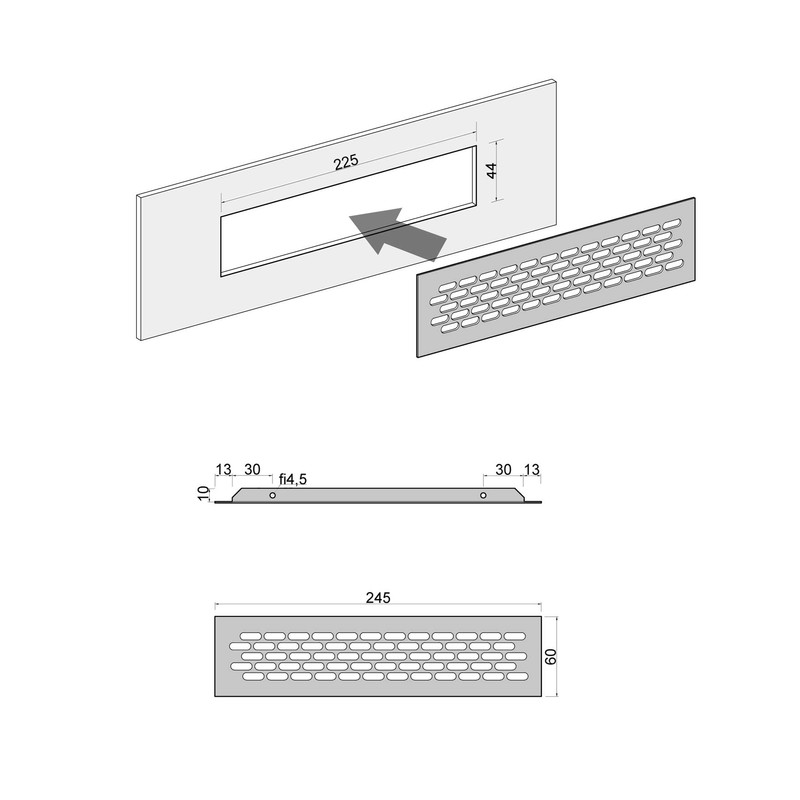 225
44

13 30 fi4,5 30 13
10

245
60