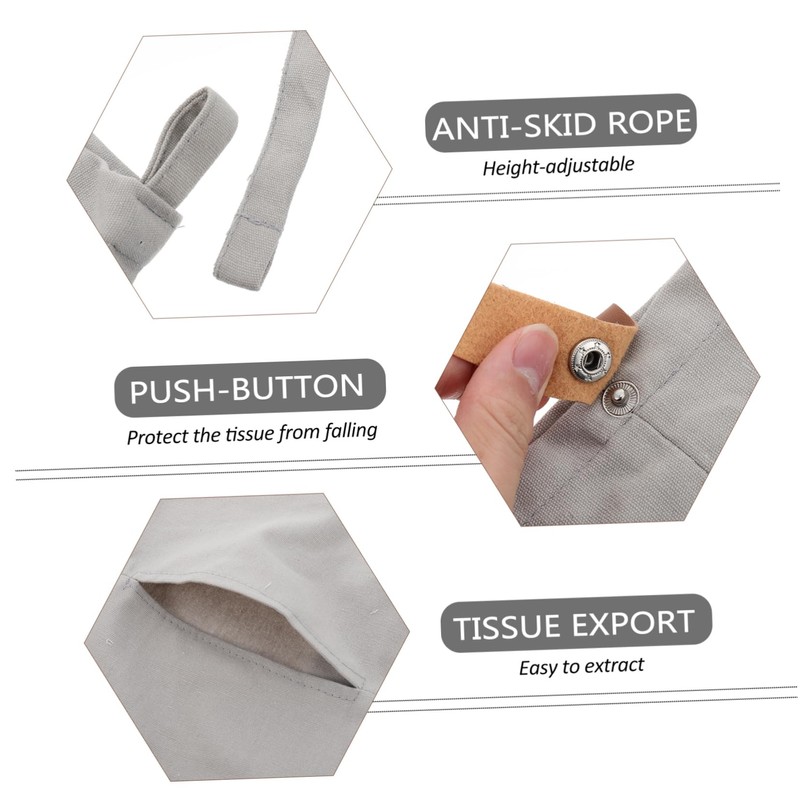 ANTI-SKID ROPE
Height-adjustable

PUSH-BUTTON
Protect the tissue from falling

TISSUE EXPORT
Easy to extract