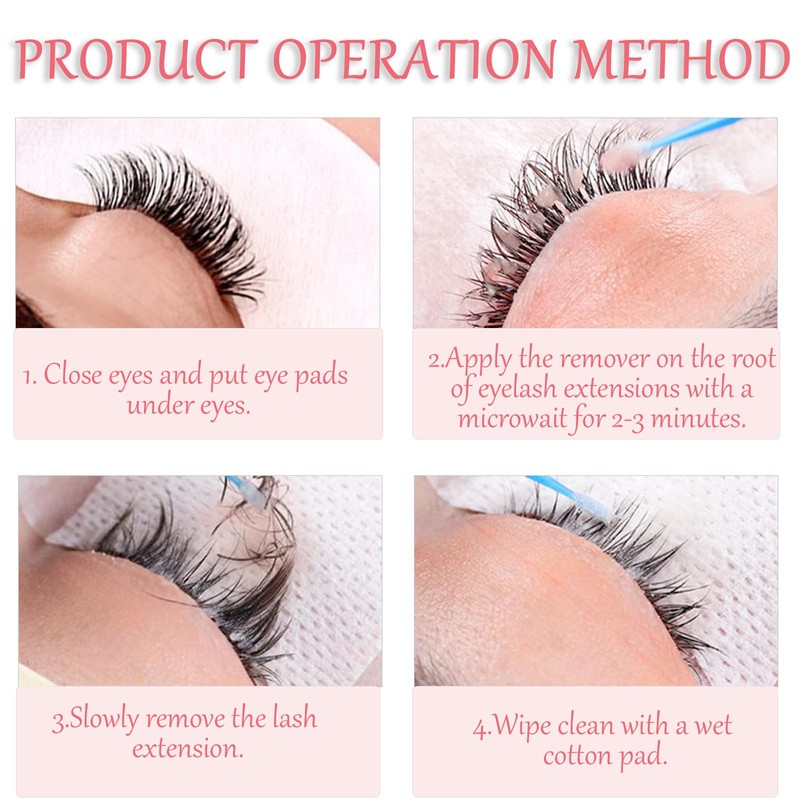 PRODUCT OPERATION METHOD

1. Close eyes and put eye pads under eyes.

2.Apply the remover on the root of eyelash extensions with a microwait for 2-3 minutes.

3.Slowly remove the lash extension.

4.Wipe clean with a wet cotton pad.