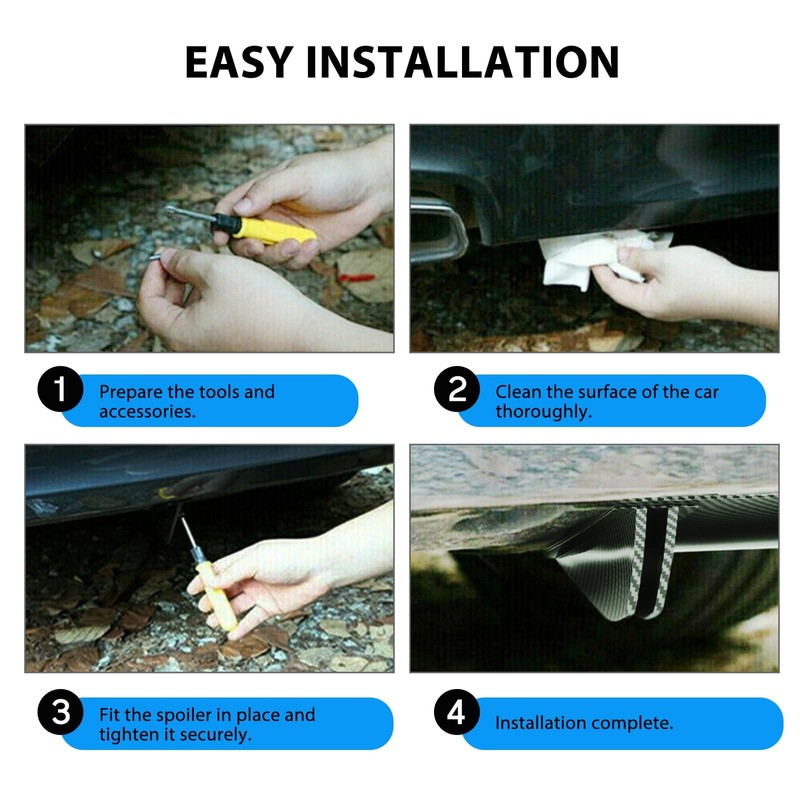 EASY INSTALLATION

1 Prepare the tools and accessories.

2 Clean the surface of the car thoroughly.

3 Fit the spoiler in place and tighten it securely.

4 Installation complete.