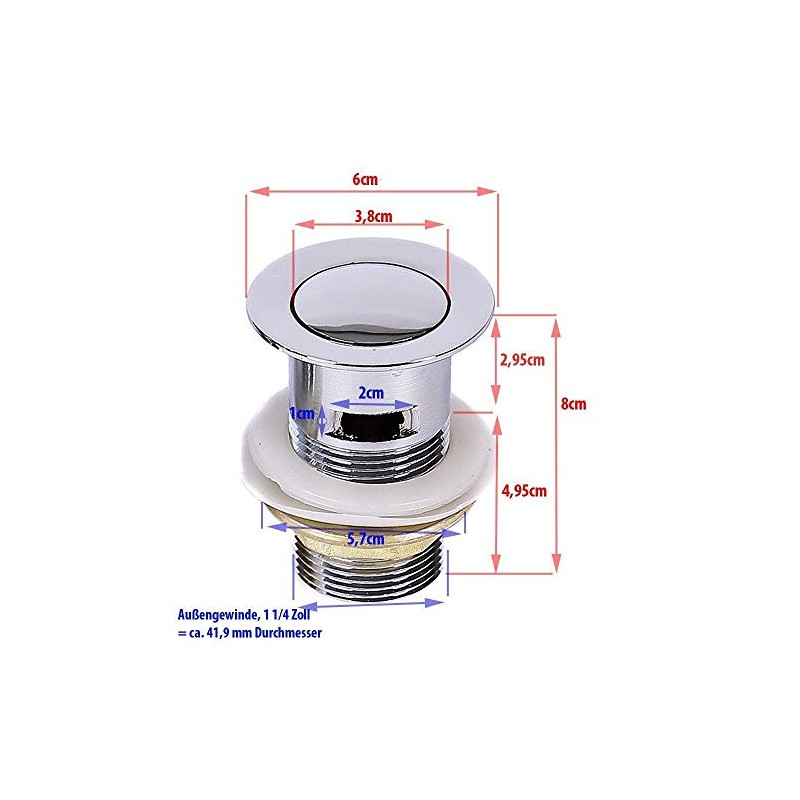 6cm

3,8cm

2,95cm

8cm

2cm

1cm

4,95cm

5,7cm

Außengewinde, 1 1/4 Zoll
= ca. 41,9 mm Durchmesser