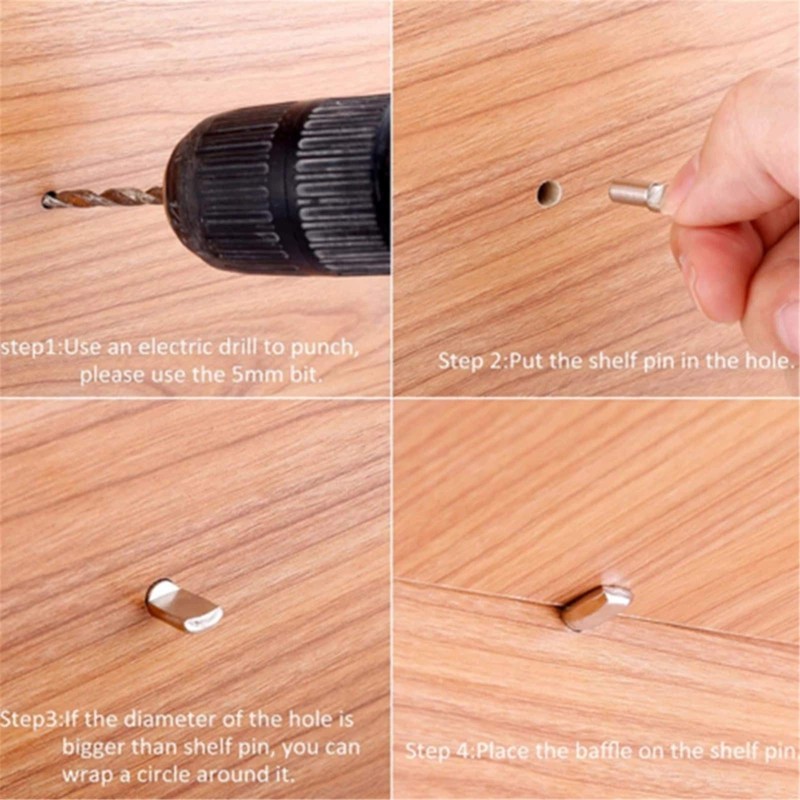 step1:Use an electric drill to punch, please use the 5mm bit.

Step 2:Put the shelf pin in the hole.

Step3:If the diameter of the hole is bigger than shelf pin, you can wrap a circle around it.

Step 4:Place the baffle on the shelf pin.