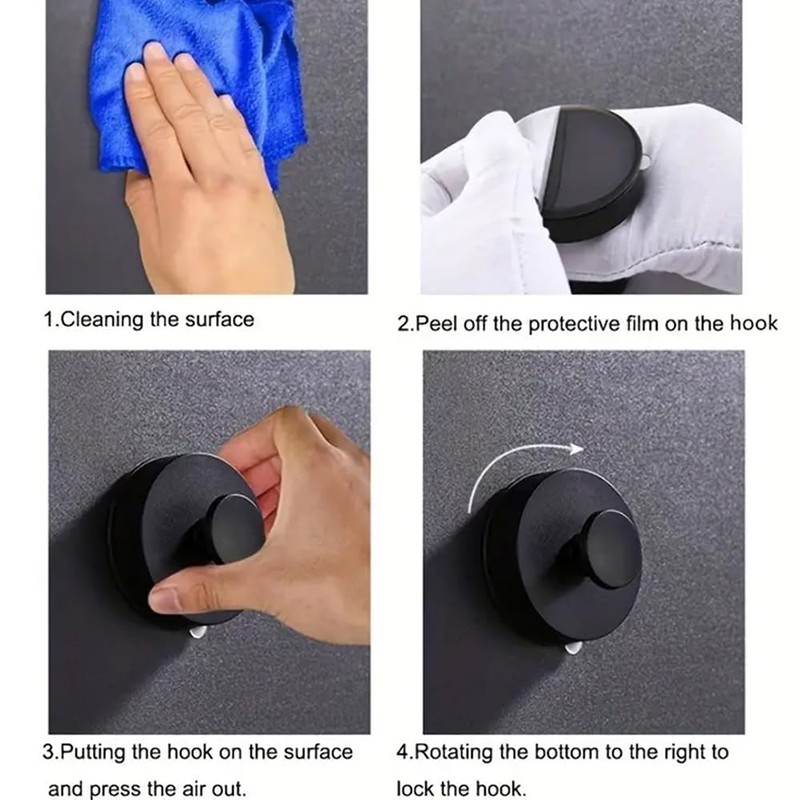 1.Cleaning the surface

2.Peel off the protective film on the hook

3.Putting the hook on the surface and press the air out.

4.Rotating the bottom to the right to lock the hook.