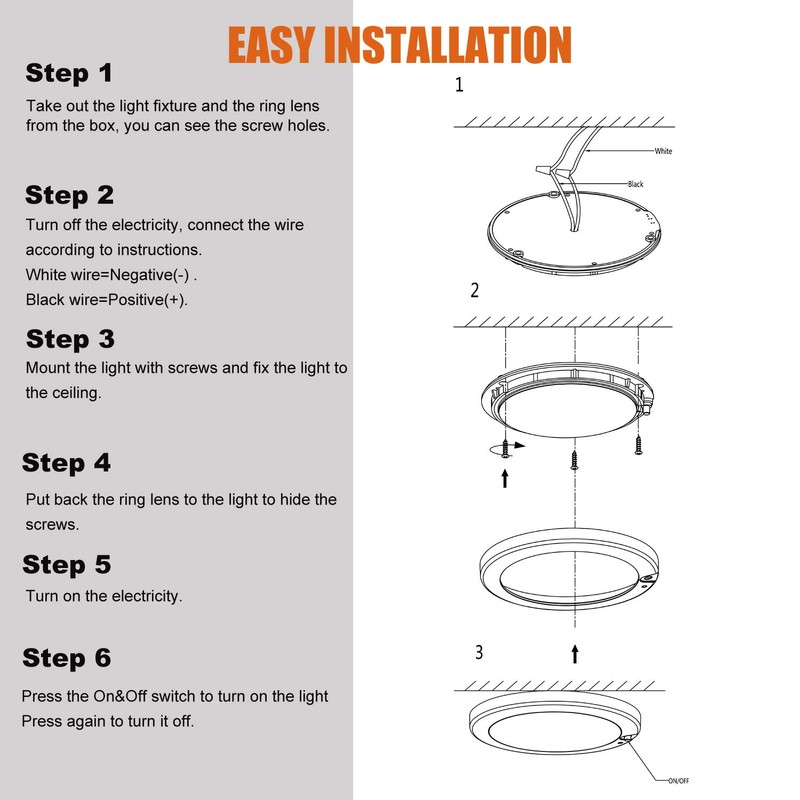 EASY INSTALLATION

Step 1
Take out the light fixture and the ring lens from the box, you can see the screw holes.

Step 2
Turn off the electricity, connect the wire according to instructions.
White wire=Negative(-) .
Black wire=Positive(+).

Step 3
Mount the light with screws and fix the light to the ceiling.

Step 4
Put back the ring lens to the light to hide the screws.

Step 5
Turn on the electricity.

Step 6
Press the On&Off switch to turn on the light
Press again to turn it off.

1
White
Black
2
3
ON/OFF