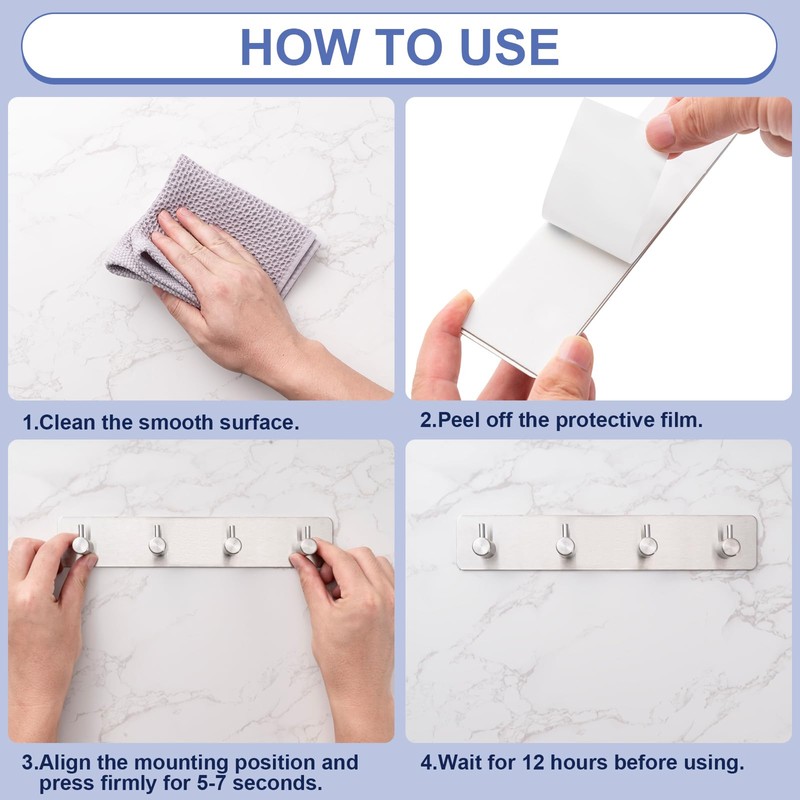 HOW TO USE

1.Clean the smooth surface.

2.Peel off the protective film.

3.Align the mounting position and press firmly for 5-7 seconds.

4.Wait for 12 hours before using.