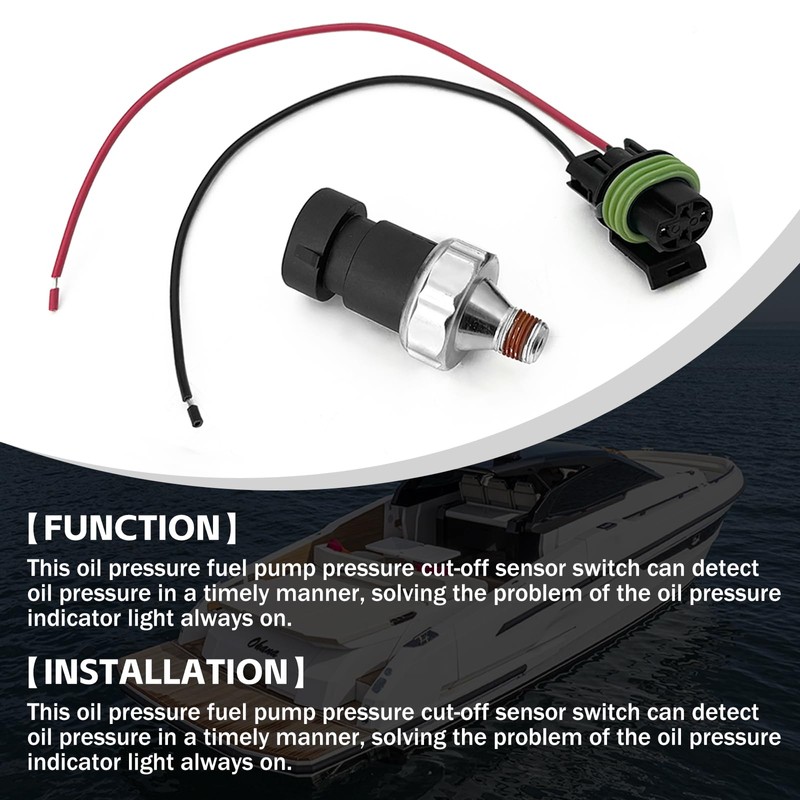 【FUNCTION】
This oil pressure fuel pump pressure cut-off sensor switch can detect oil pressure in a timely manner, solving the problem of the oil pressure indicator light always on.

【INSTALLATION】
This oil pressure fuel pump pressure cut-off sensor switch can detect oil pressure in a timely manner, solving the problem of the oil pressure indicator light always on.