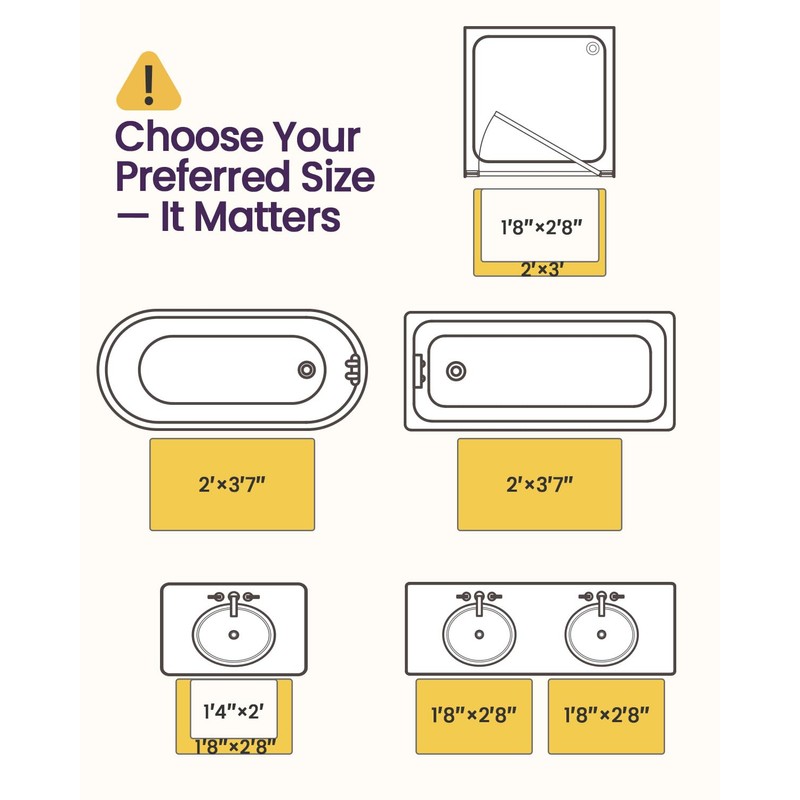 !

Choose Your Preferred Size — It Matters

1'8"×2'8"

2'×3'

2'×3'7"

2'×3'7"

1'4"×2'

1'8"×2'8"

1'8"×2'8"

1'8"×2'8"