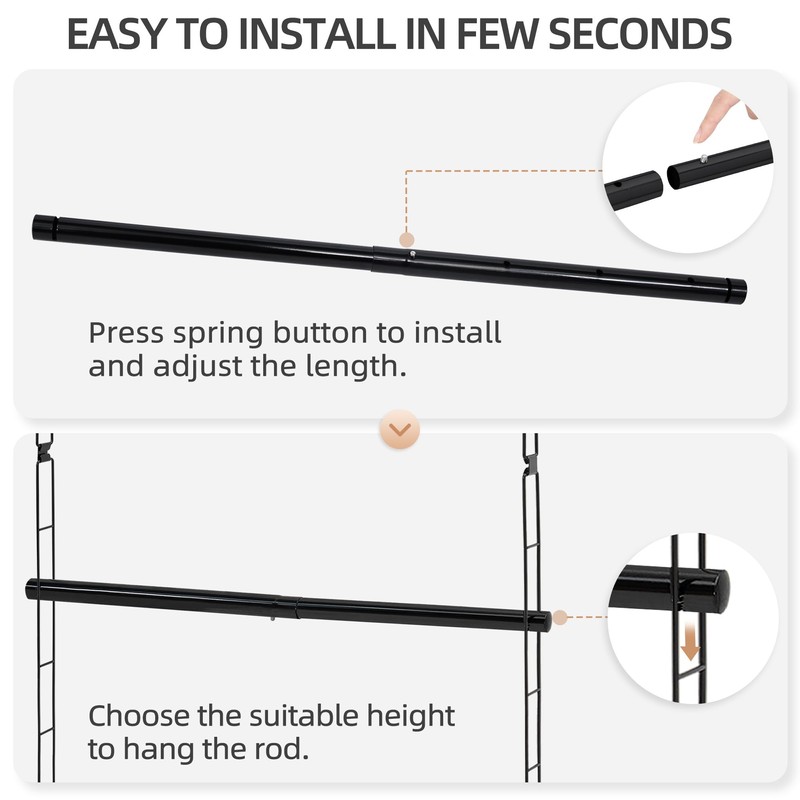 EASY TO INSTALL IN FEW SECONDS

Press spring button to install and adjust the length.

Choose the suitable height to hang the rod.