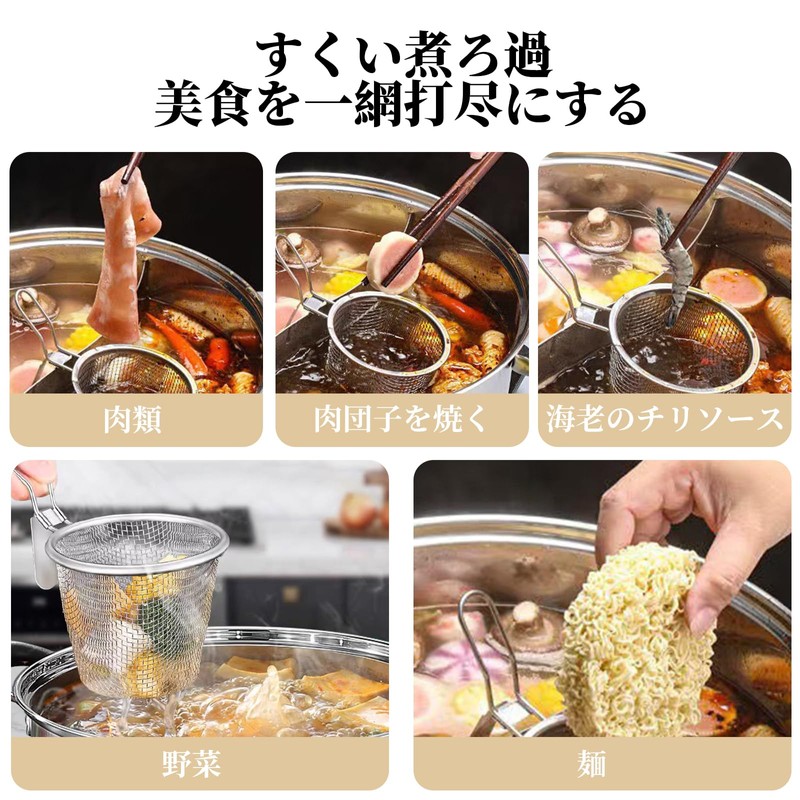 すくい煮ろ過
美食を一網打尽にする

肉類

肉団子を焼く

海老のチリソース

野菜

麺