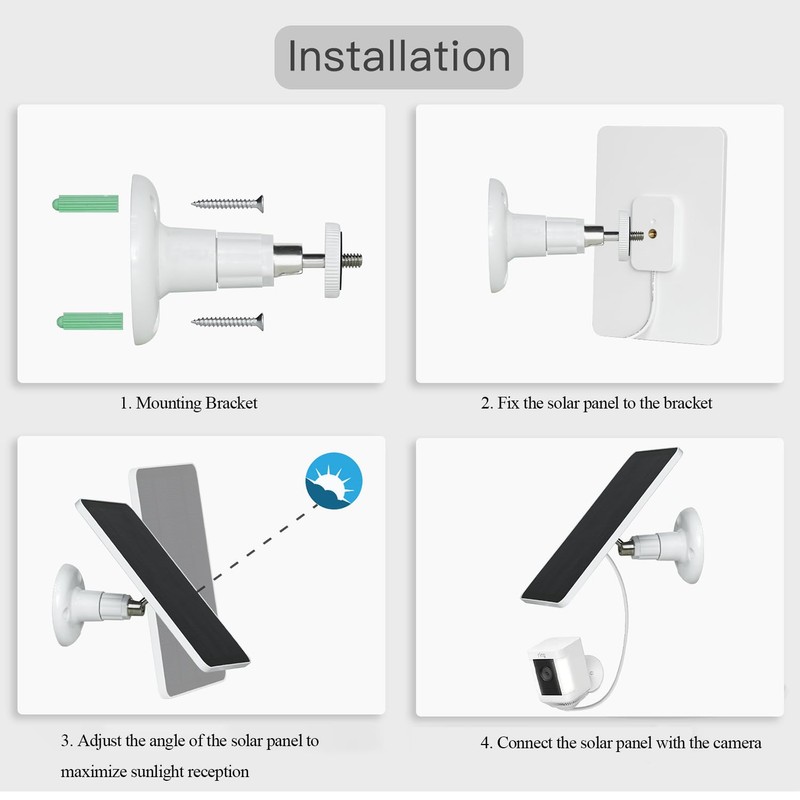 Installation

1. Mounting Bracket

2. Fix the solar panel to the bracket

3. Adjust the angle of the solar panel to maximize sunlight reception

4. Connect the solar panel with the camera