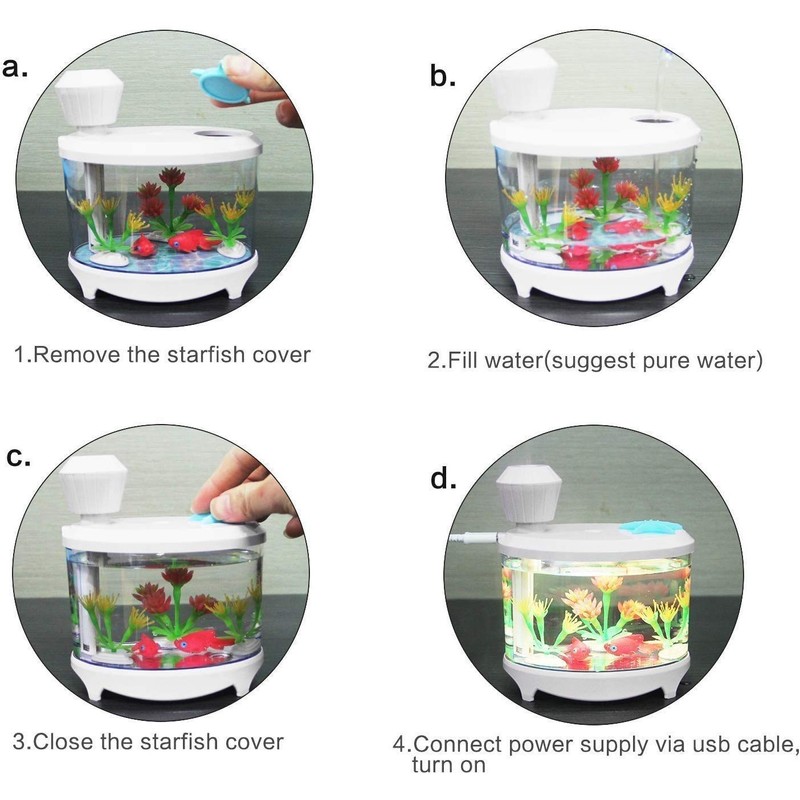 a.

1.Remove the starfish cover

b.

2.Fill water(suggest pure water)

c.

3.Close the starfish cover

d.

4.Connect power supply via usb cable, turn on