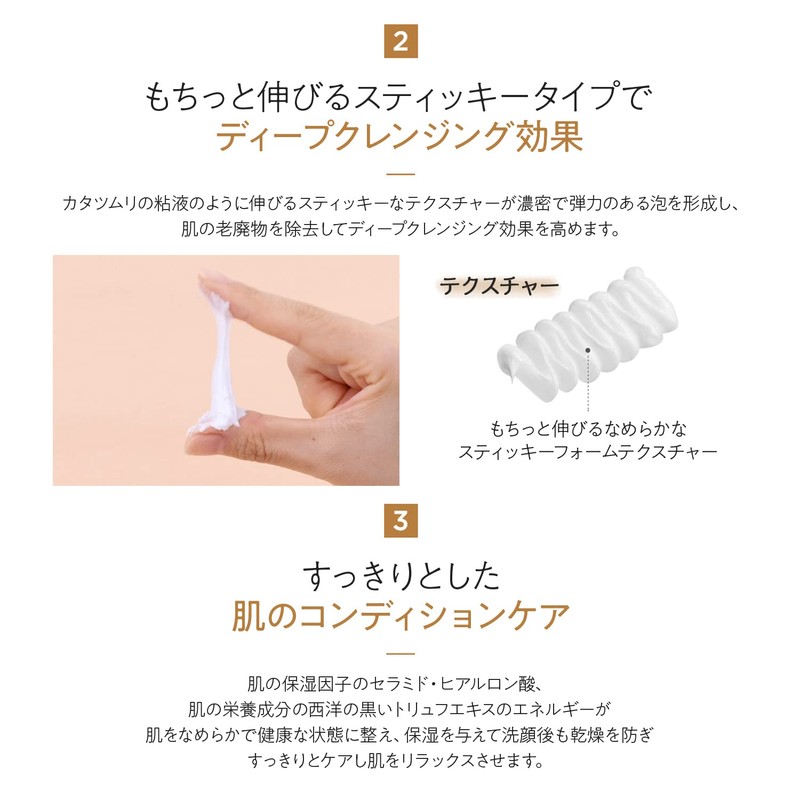 2

もちっと伸びるスティッキータイプで
ディープクレンジング効果

カタツムリの粘液のように伸びるスティッキーなテクスチャーが濃密で弾力のある泡を形成し、肌の老廃物を除去してディープクレンジング効果を高めます。

テクスチャー

もちっと伸びるなめらかな
スティッキーフォームテクスチャー

3

すっきりとした
肌のコンディションケア

肌の保湿因子のセラミド・ヒアルロン酸、
肌の栄養成分の西洋の黒いトリュフエキスのエネルギーが
肌をなめらかで健康な状態に整え、保湿を与えて洗顔後も乾燥を防ぎ
すっきりとケアし肌をリラックスさせます。