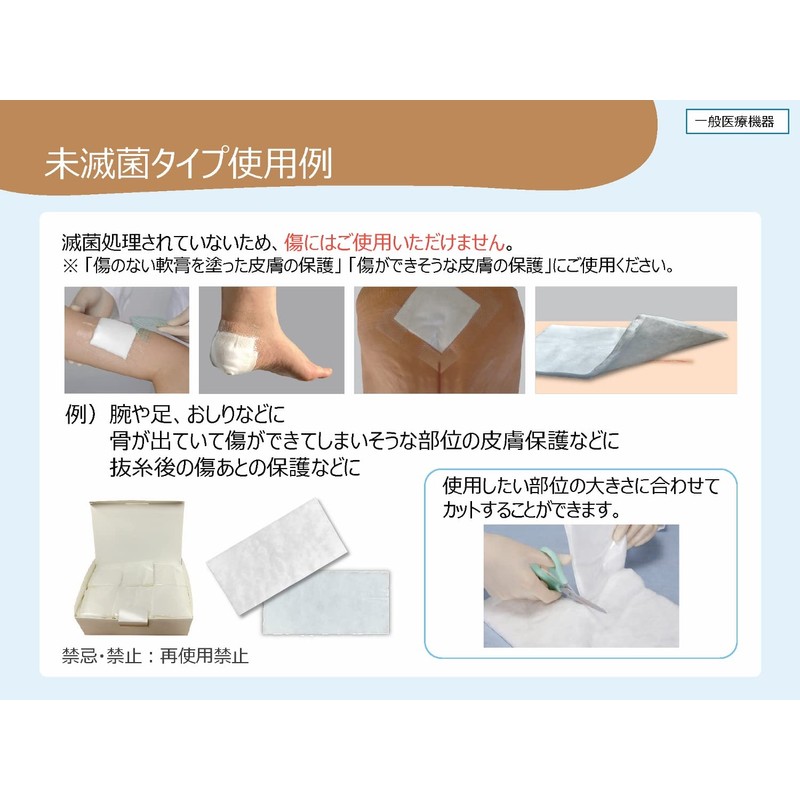 一般医療機器

未滅菌タイプ使用例

滅菌処理されていないため、傷にはご使用いただけません。
※「傷のない軟膏を塗った皮膚の保護」「傷ができそうな皮膚の保護」にご使用ください。

例）腕や足、おしりなどに
骨が出ていて傷ができてしまいそうな部位の皮膚保護などに
抜糸後の傷あとの保護などに

使用したい部位の大きさに合わせてカットすることができます。

禁忌・禁止：再使用禁止