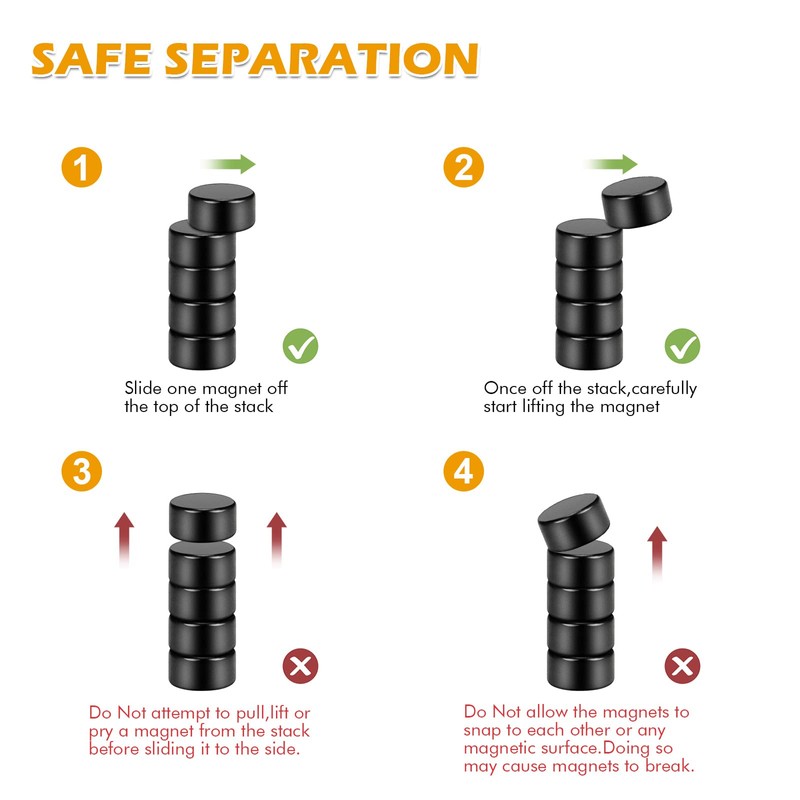 SAFE SEPARATION

1

Slide one magnet off the top of the stack

2

Once off the stack,carefully start lifting the magnet

3

Do Not attempt to pull,lift or pry a magnet from the stack before sliding it to the side.

4

Do Not allow the magnets to snap to each other or any magnetic surface.Doing so may cause magnets to break.