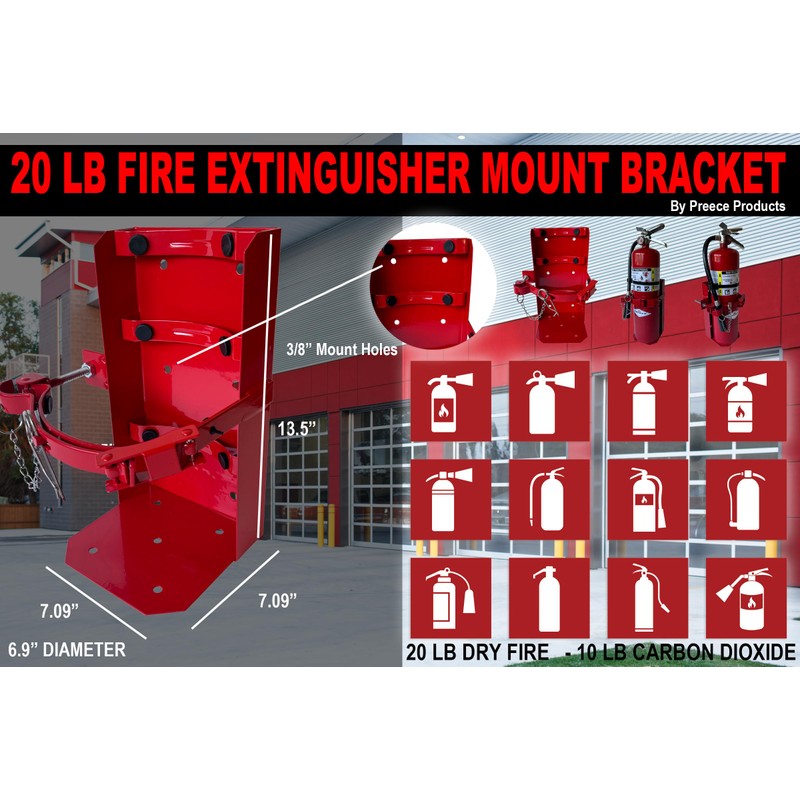 20 LB FIRE EXTINGUISHER MOUNT BRACKET
By Preece Products

3/8" Mount Holes

13.5"

7.09"

7.09"

6.9" DIAMETER

20 LB DRY FIRE - 10 LB CARBON DIOXIDE