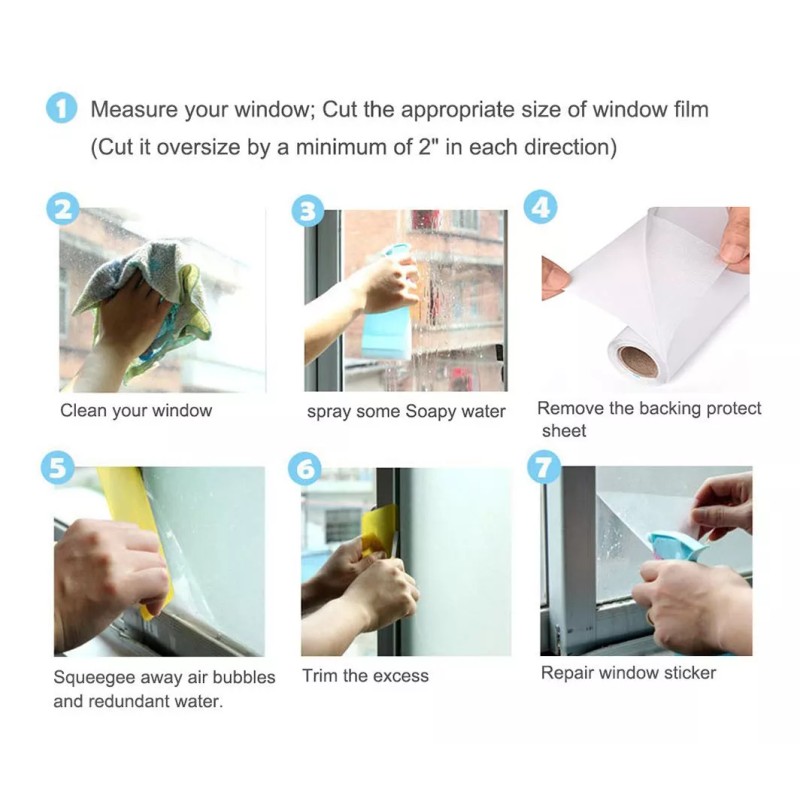 1 Measure your window; Cut the appropriate size of window film
(Cut it oversize by a minimum of 2" in each direction)

2
Clean your window

3
spray some Soapy water

4
Remove the backing protect sheet

5
Squeegee away air bubbles and redundant water.

6
Trim the excess

7
Repair window sticker