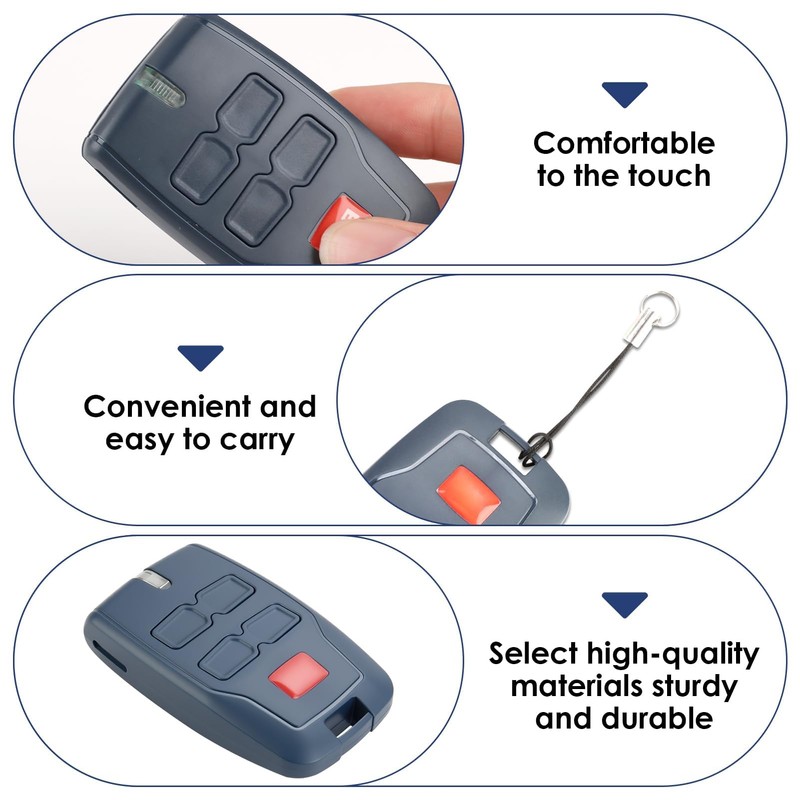 Comfortable to the touch

Convenient and easy to carry

Select high-quality materials sturdy and durable