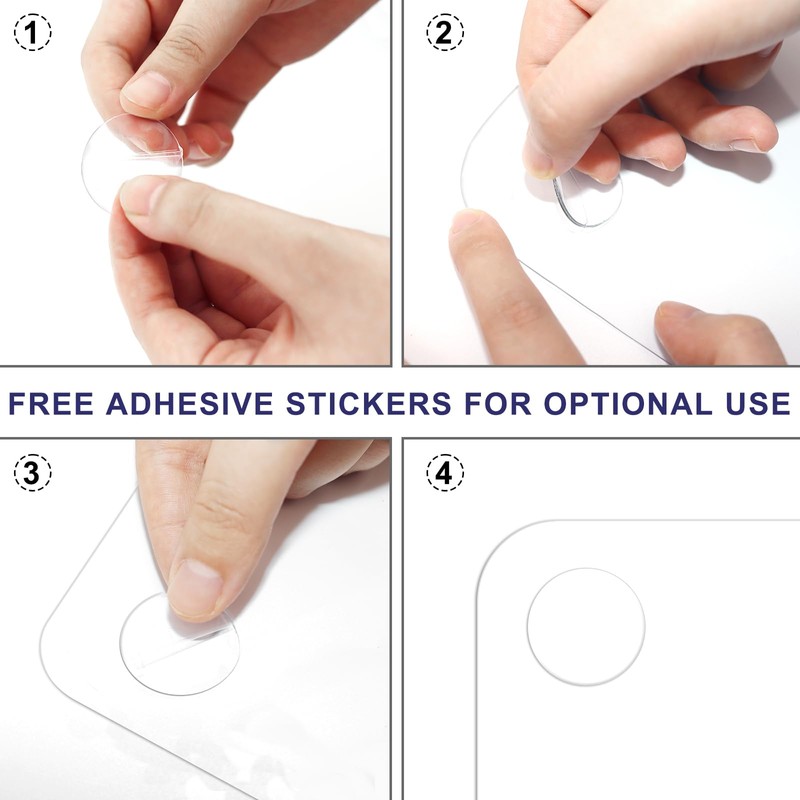 1

2

FREE ADHESIVE STICKERS FOR OPTIONAL USE

3

4