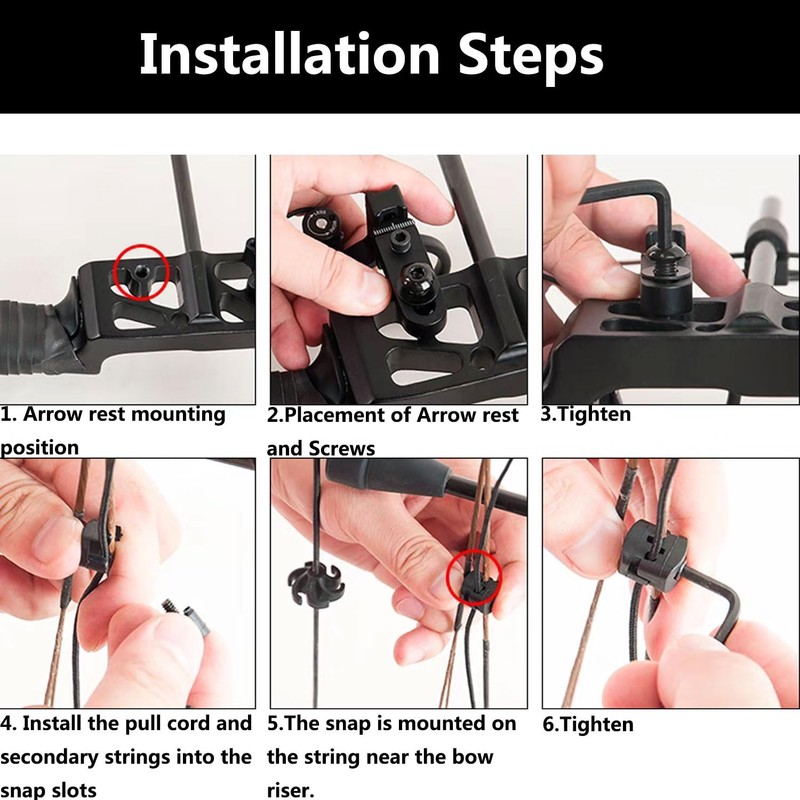 Installation Steps

1. Arrow rest mounting position

2.Placement of Arrow rest and Screws

3.Tighten

4. Install the pull cord and secondary strings into the snap slots

5.The snap is mounted on the string near the bow riser.

6.Tighten