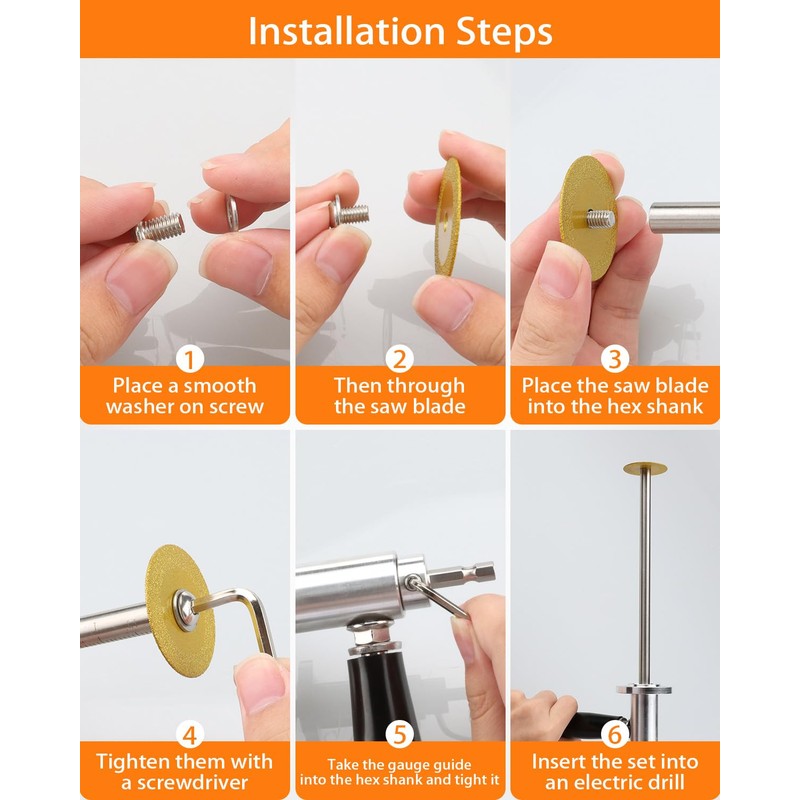 Installation Steps

1
Place a smooth washer on screw

2
Then through the saw blade

3
Place the saw blade into the hex shank

4
Tighten them with a screwdriver

5
Take the gauge guide into the hex shank and tight it

6
Insert the set into an electric drill