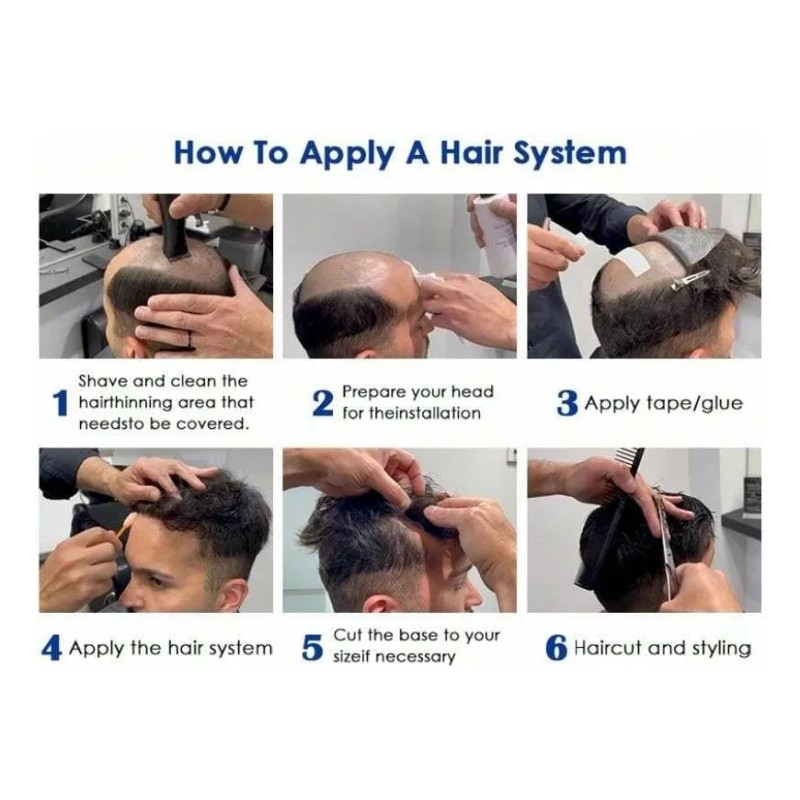 How To Apply A Hair System

1 Shave and clean the hairthinning area that needsto be covered.

2 Prepare your head for theinstallation

3 Apply tape/glue

4 Apply the hair system

5 Cut the base to your sizeif necessary

6 Haircut and styling