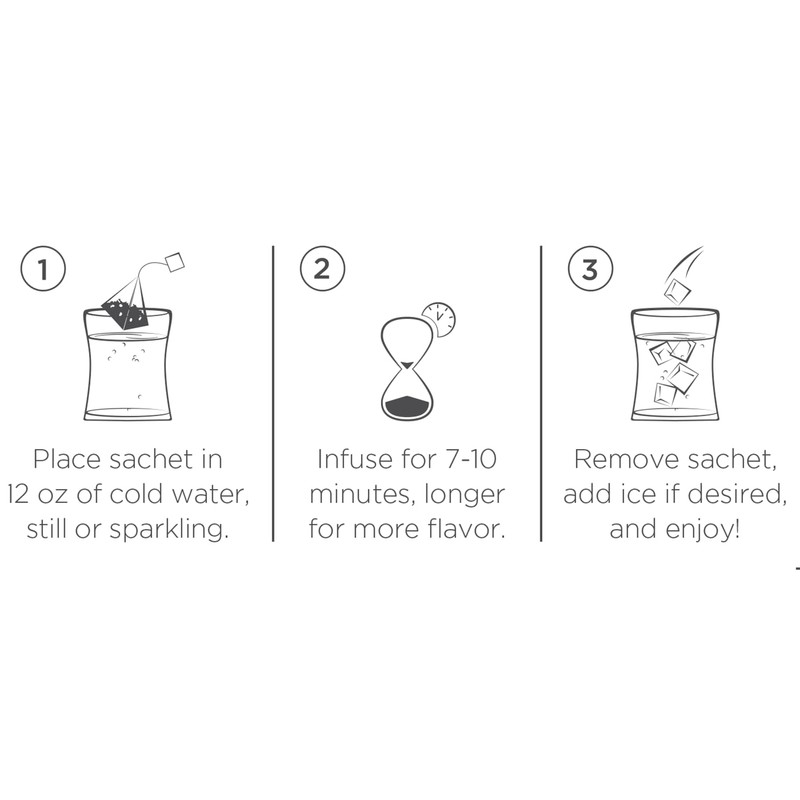 1

Place sachet in 12 oz of cold water, still or sparkling.

2

Infuse for 7-10 minutes, longer for more flavor.

3

Remove sachet, add ice if desired, and enjoy!