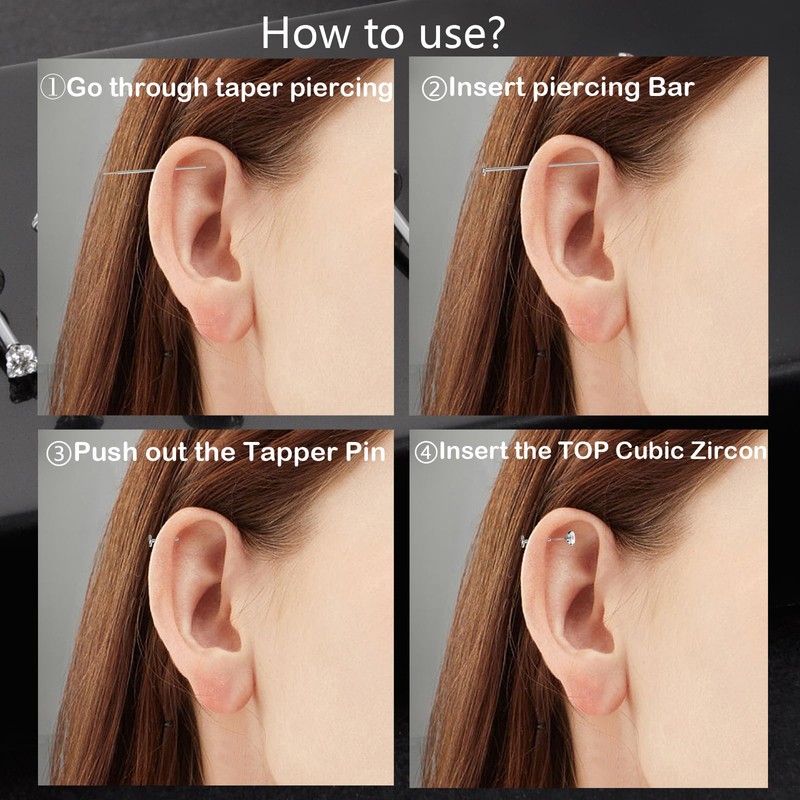 How to use?

①Go through taper piercing

②Insert piercing Bar

③Push out the Tapper Pin

④Insert the TOP Cubic Zircon