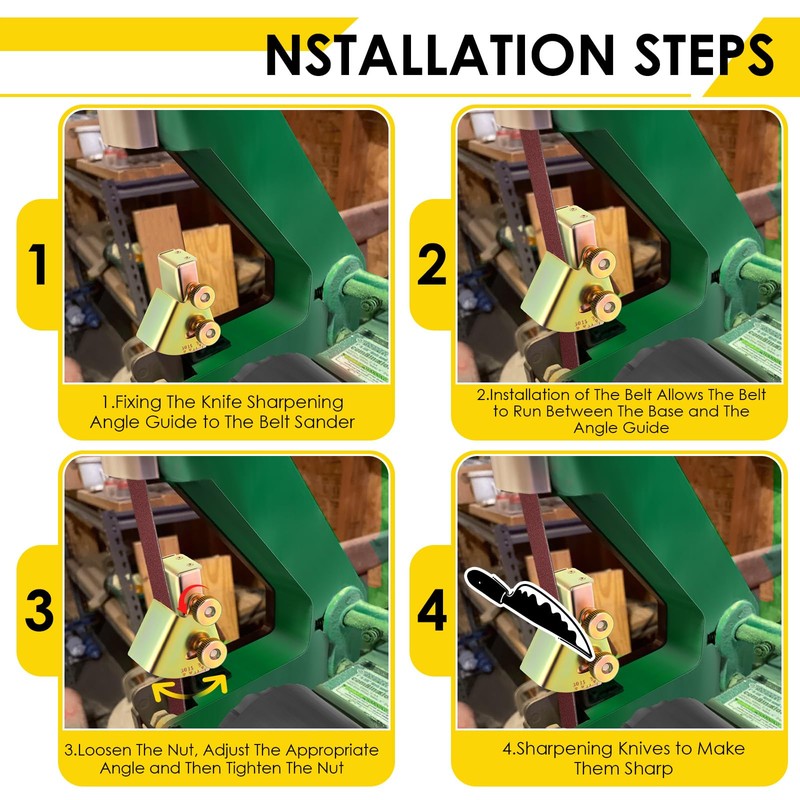 NSTALLATION STEPS

1

1.Fixing The Knife Sharpening Angle Guide to The Belt Sander

2

2.Installation of The Belt Allows The Belt to Run Between The Base and The Angle Guide

3

3.Loosen The Nut, Adjust The Appropriate Angle and Then Tighten The Nut

4

4.Sharpening Knives to Make Them Sharp