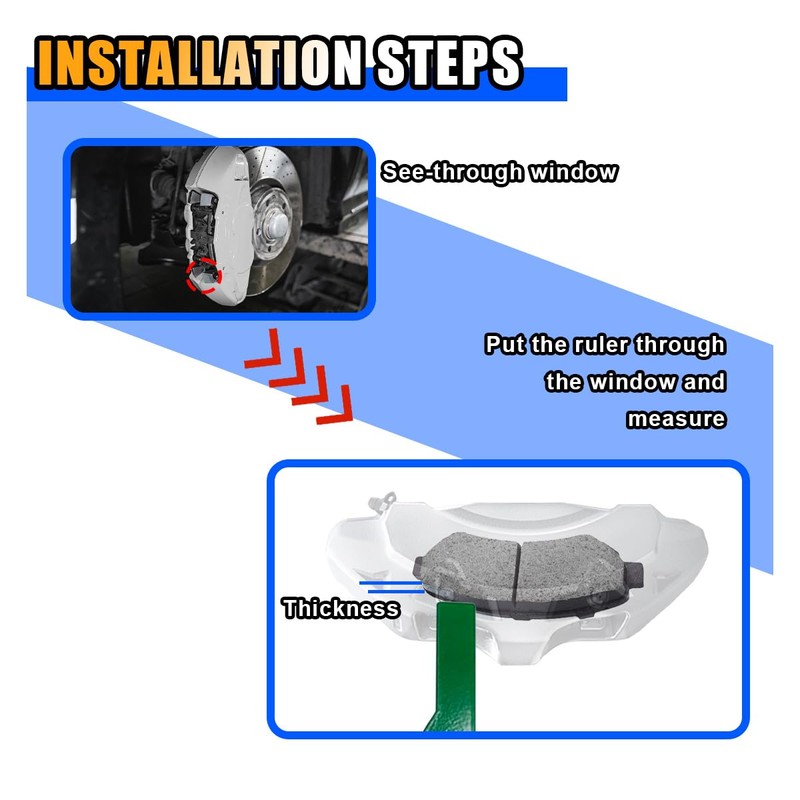 INSTALLATION STEPS

See-through window

Put the ruler through the window and measure

Thickness