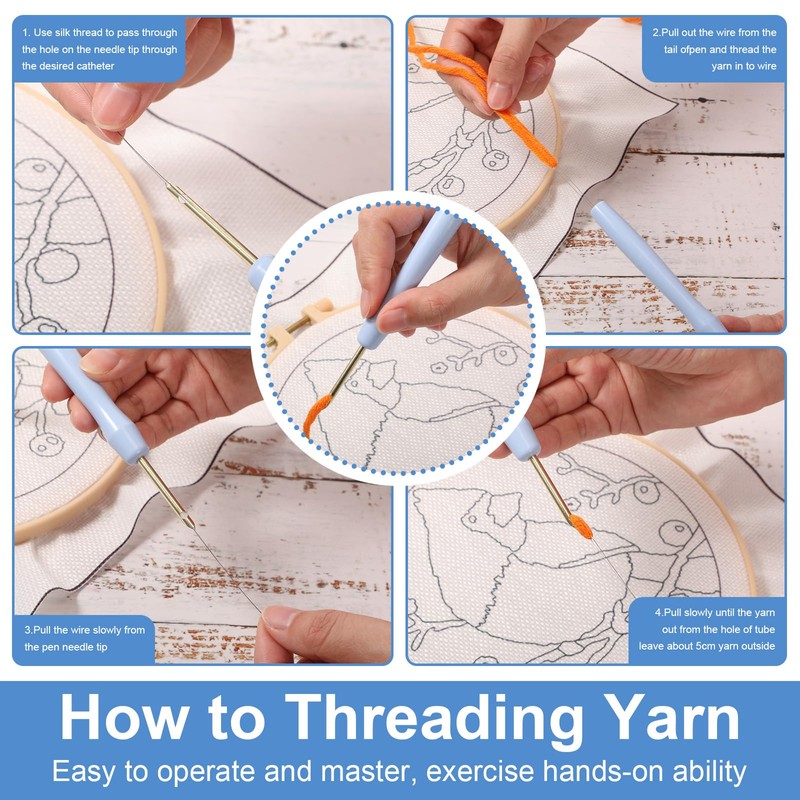 1. Use silk thread to pass through the hole on the needle tip through the desired catheter

2.Pull out the wire from the tail ofpen and thread the yarn in to wire

3.Pull the wire slowly from the pen needle tip

4.Pull slowly until the yarn out from the hole of tube leave about 5cm yarn outside

How to Threading Yarn

Easy to operate and master, exercise hands-on ability