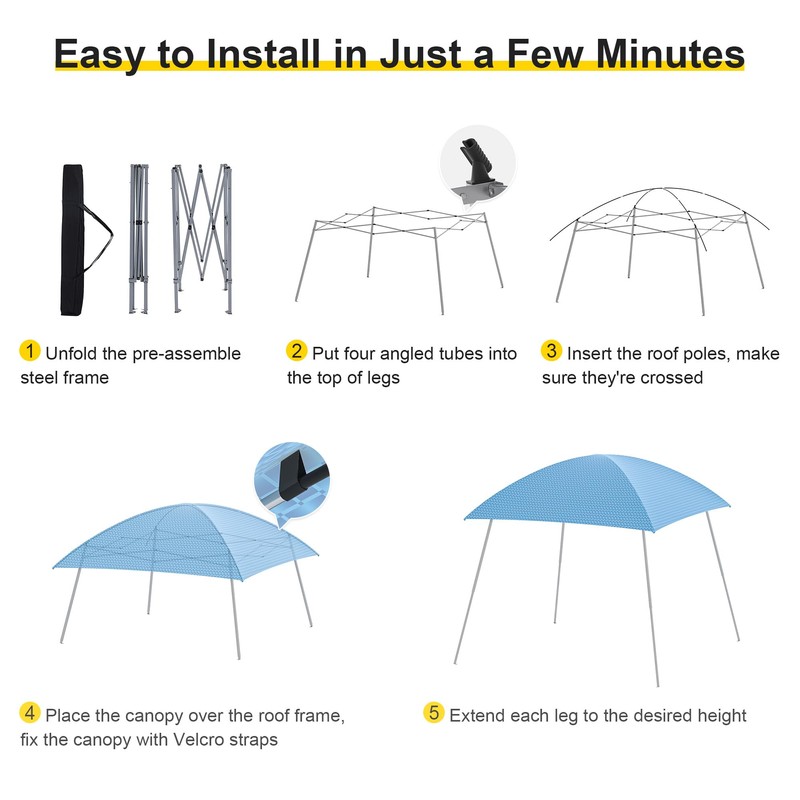 Easy to Install in Just a Few Minutes

1 Unfold the pre-assemble steel frame

2 Put four angled tubes into the top of legs

3 Insert the roof poles, make sure they're crossed

4 Place the canopy over the roof frame, fix the canopy with Velcro straps

5 Extend each leg to the desired height