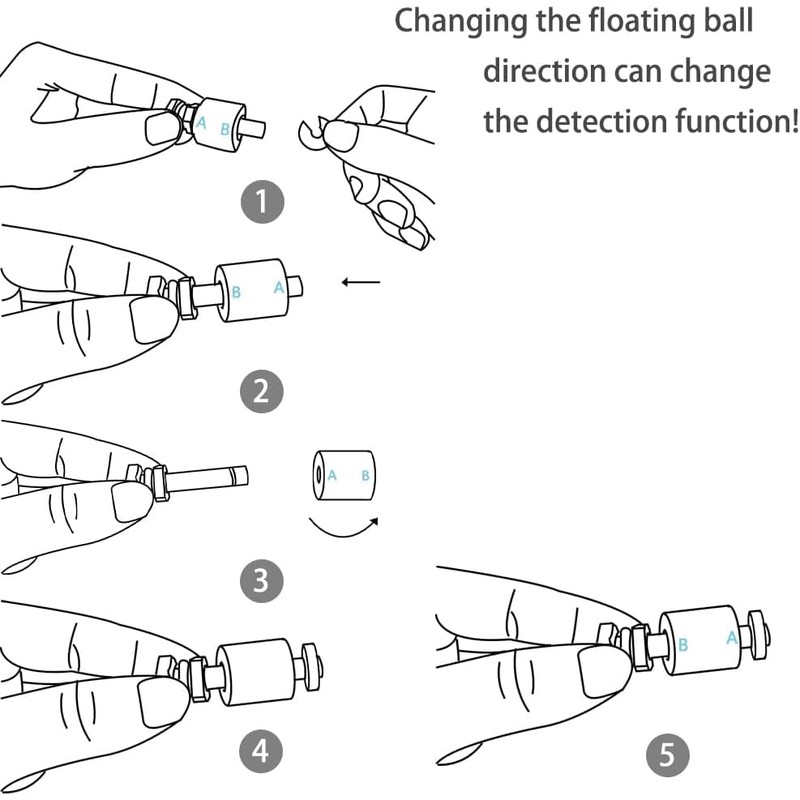 Changing the floating ball direction can change the detection function!

A B

1

B A

2

A B

3

4

B A

5