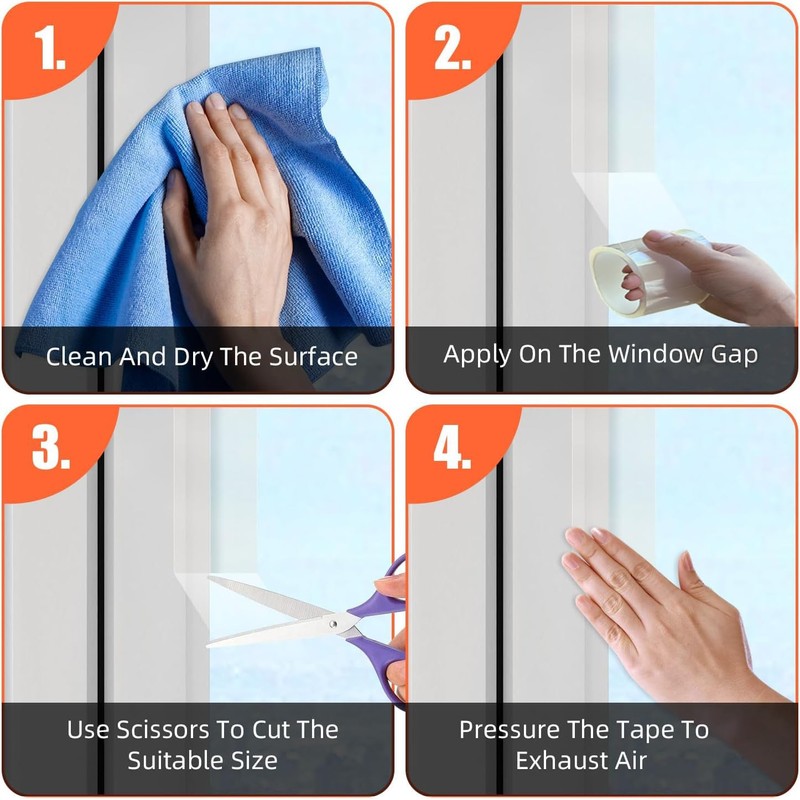 1.

Clean And Dry The Surface

2.

Apply On The Window Gap

3.

Use Scissors To Cut The Suitable Size

4.

Pressure The Tape To Exhaust Air