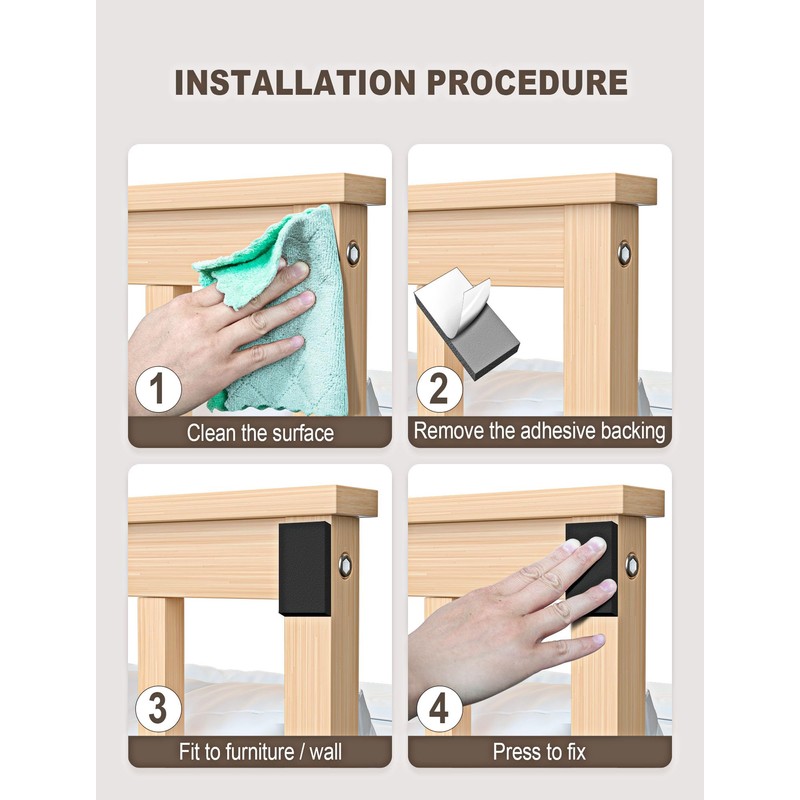 INSTALLATION PROCEDURE

1
Clean the surface

2
Remove the adhesive backing

3
Fit to furniture / wall

4
Press to fix